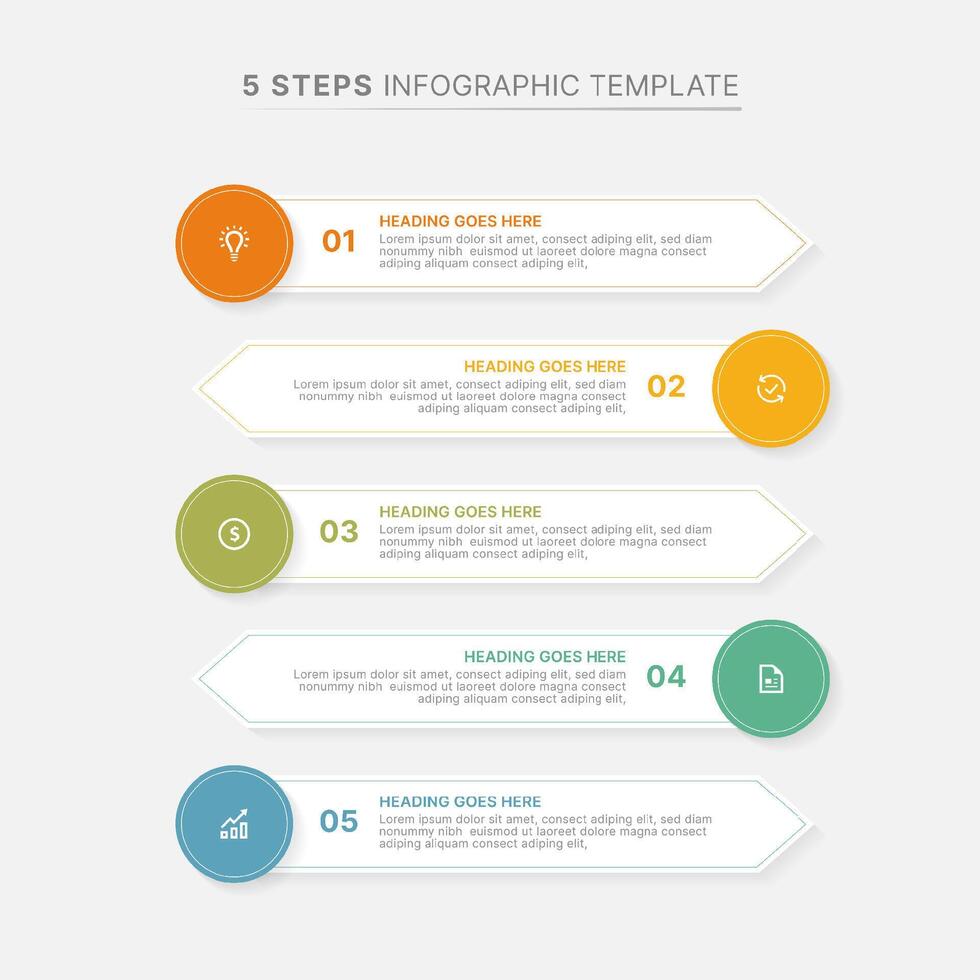 5 STEPS INFOGRAPHIC TEMPLATE

01
HEADING GOES HERE
Lorem ipsum dolor sit amet, consect adiping elit, sed diam nonummy nibh euismod ut laoreet dolore magna consect adiping aliquam consect adiping elit,

HEADING GOES HERE
Lorem ipsum dolor sit amet, consect adiping elit, sed diam nonummy nibh euismod ut laoreet dolore magna consect adiping aliquam consect adiping elit,
02

03
HEADING GOES HERE
Lorem ipsum dolor sit amet, consect adiping elit, sed diam nonummy nibh euismod ut laoreet dolore magna consect adiping aliquam consect adiping elit,

HEADING GOES HERE
Lorem ipsum dolor sit amet, consect adiping elit, sed diam nonummy nibh euismod ut laoreet dolore magna consect adiping aliquam consect adiping elit,
04

05
HEADING GOES HERE
Lorem ipsum dolor sit amet, consect adiping elit, sed diam nonummy nibh euismod ut laoreet dolore magna consect adiping aliquam consect adiping elit,