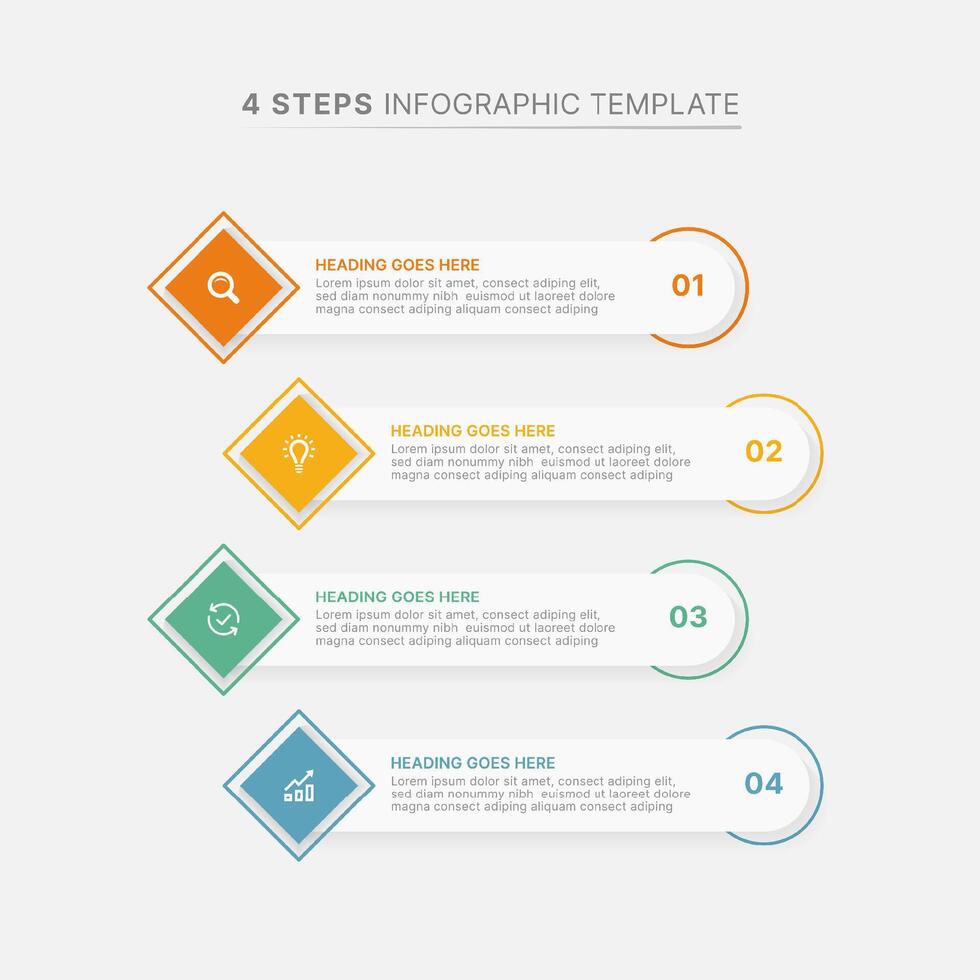 4 STEPS INFOGRAPHIC TEMPLATE

HEADING GOES HERE
Lorem ipsum dolor sit amet, consect adiping elit, sed diam nonummy nibh euismod ut laoreet dolore magna consect adiping aliquam consect adiping

01

HEADING GOES HERE
Lorem ipsum dolor sit amet, consect adiping elit, sed diam nonummy nibh euismod ut laoreet dolore magna consect adiping aliquam consect adiping

02

HEADING GOES HERE
Lorem ipsum dolor sit amet, consect adiping elit, sed diam nonummy nibh euismod ut laoreet dolore magna consect adiping aliquam consect adiping

03

HEADING GOES HERE
Lorem ipsum dolor sit amet, consect adiping elit, sed diam nonummy nibh euismod ut laoreet dolore magna consect adiping aliquam consect adiping

04