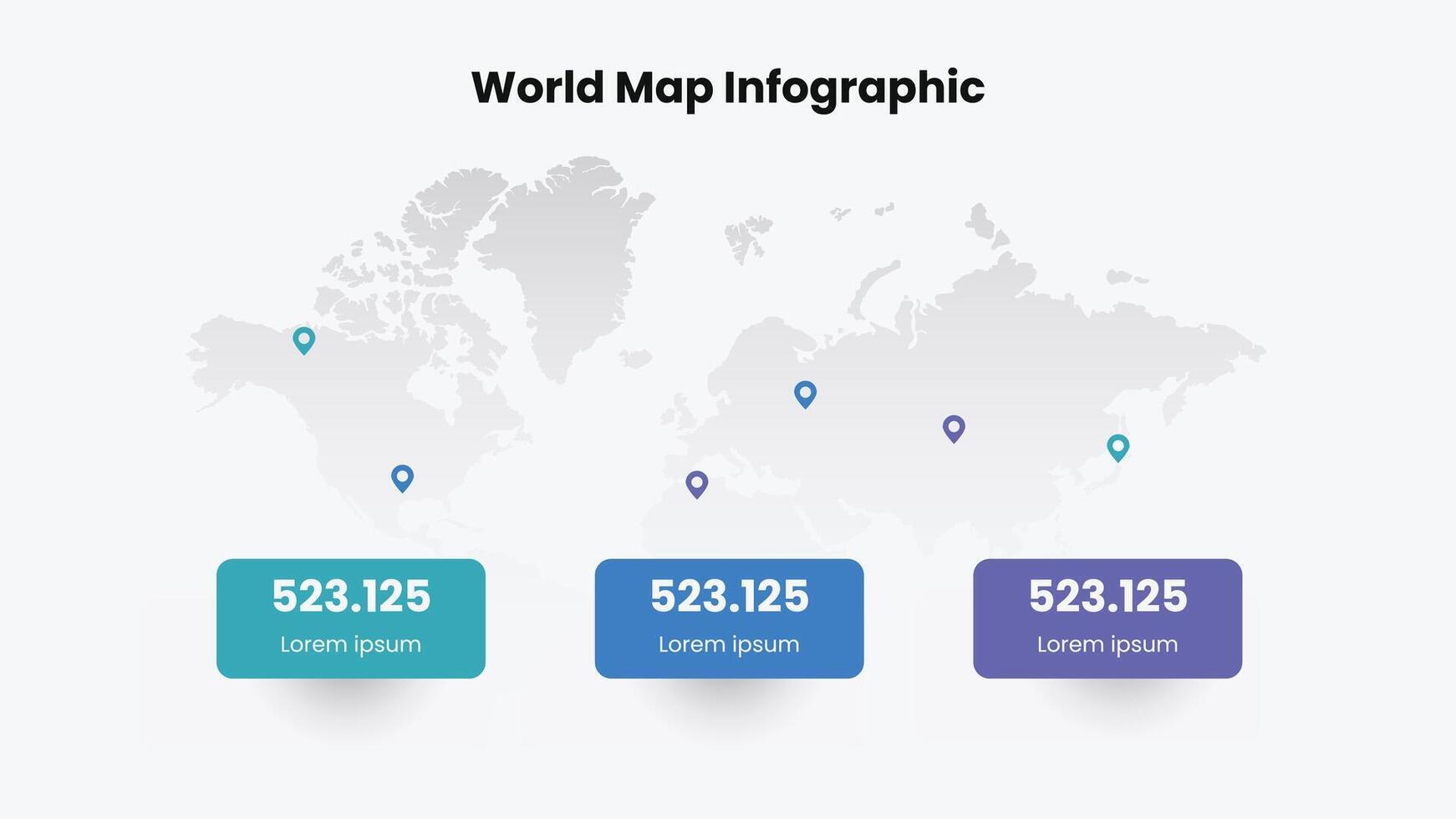 World Map Infographic

523.125
Lorem ipsum

523.125
Lorem ipsum

523.125
Lorem ipsum