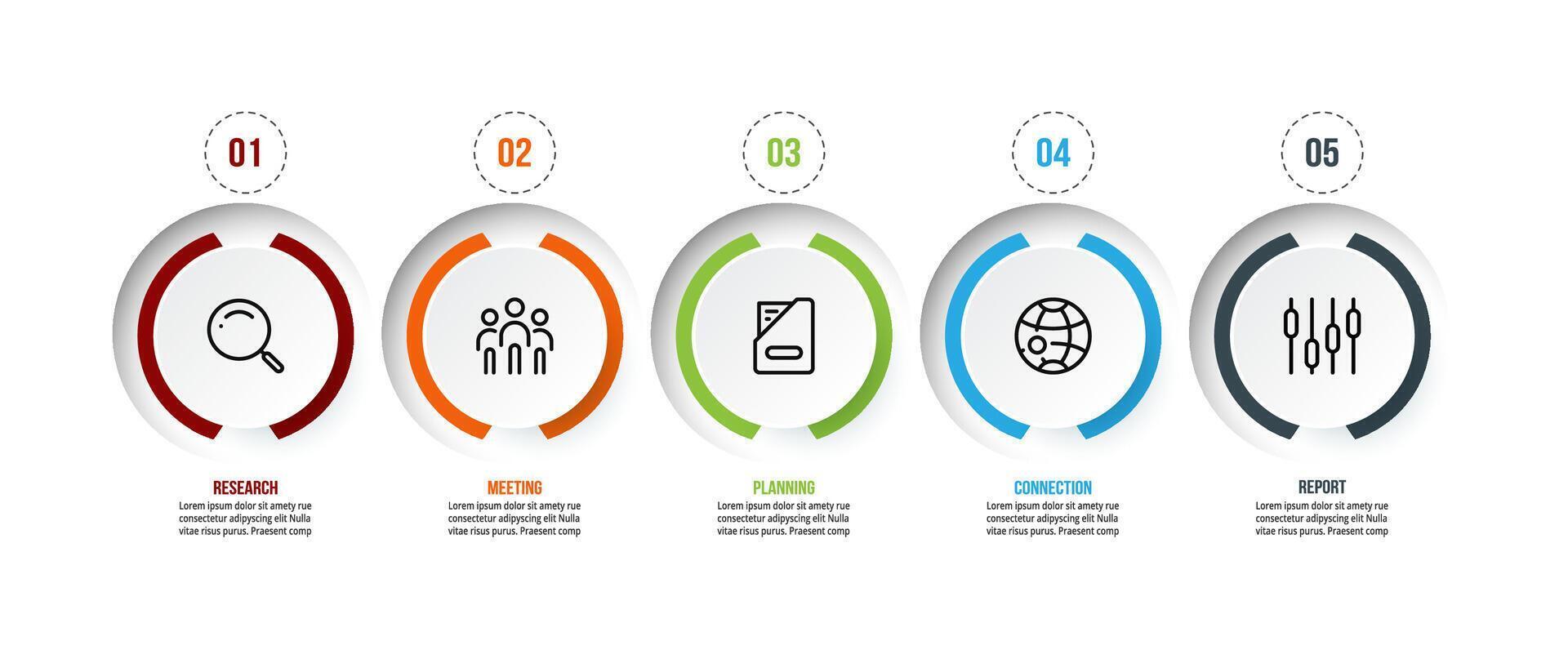 01

RESEARCH
Lorem ipsum dolor sit amety rue consectetur adipyscing elit Nulla vitae risus purus. Praesent comp

02

MEETING
Lorem ipsum dolor sit amety rue consectetur adipyscing elit Nulla vitae risus purus. Praesent comp

03

PLANNING
Lorem ipsum dolor sit amety rue consectetur adipyscing elit Nulla vitae risus purus. Praesent comp

04

CONNECTION
Lorem ipsum dolor sit amety rue consectetur adipyscing elit Nulla vitae risus purus. Praesent comp

05

REPORT
Lorem ipsum dolor sit amety rue consectetur adipyscing elit Nulla vitae risus purus. Praesent comp