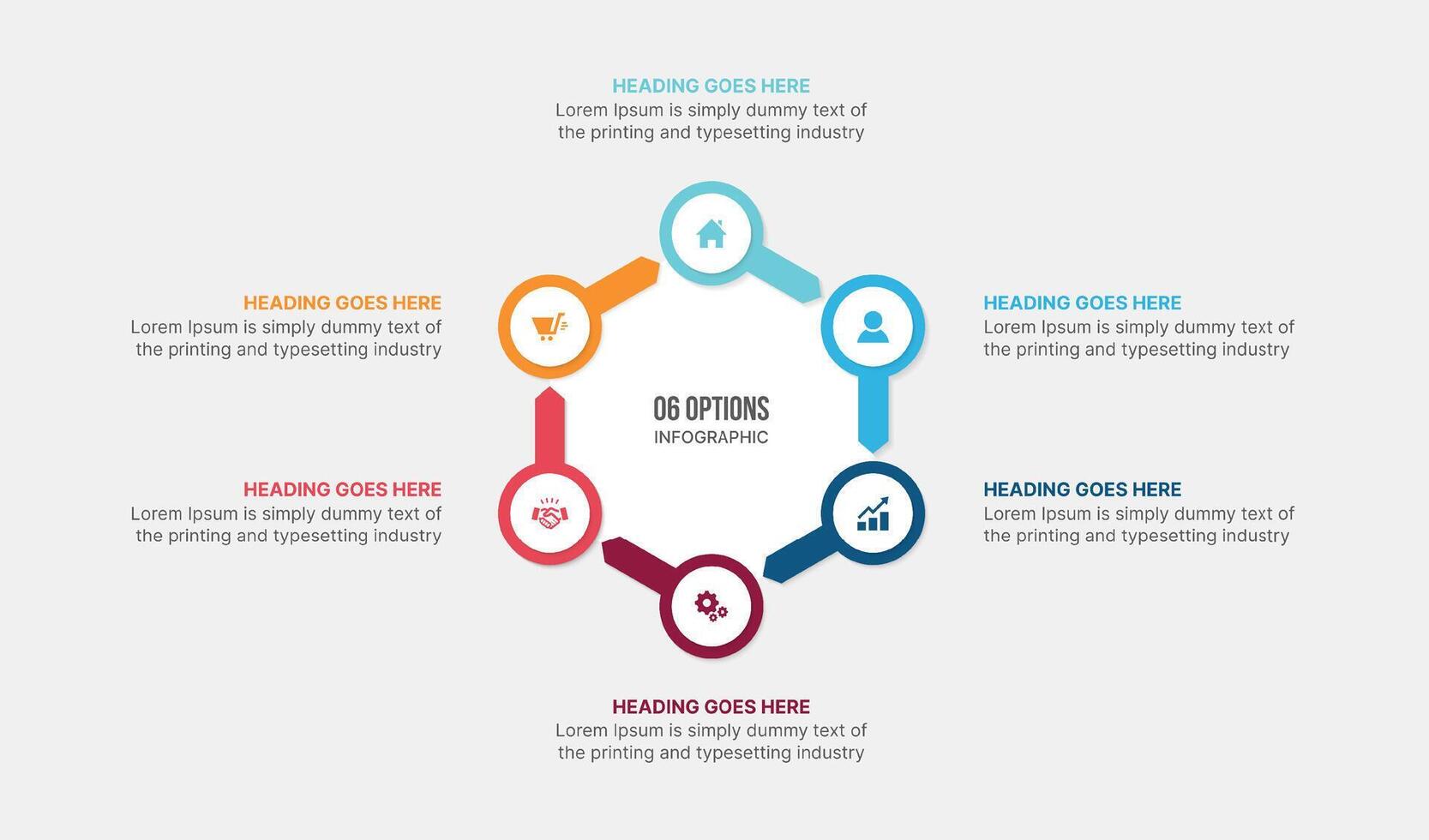 HEADING GOES HERE
Lorem Ipsum is simply dummy text of the printing and typesetting industry

HEADING GOES HERE
Lorem Ipsum is simply dummy text of the printing and typesetting industry

HEADING GOES HERE
Lorem Ipsum is simply dummy text of the printing and typesetting industry

06 OPTIONS
INFOGRAPHIC

HEADING GOES HERE
Lorem Ipsum is simply dummy text of the printing and typesetting industry

HEADING GOES HERE
Lorem Ipsum is simply dummy text of the printing and typesetting industry

HEADING GOES HERE
Lorem Ipsum is simply dummy text of the printing and typesetting industry