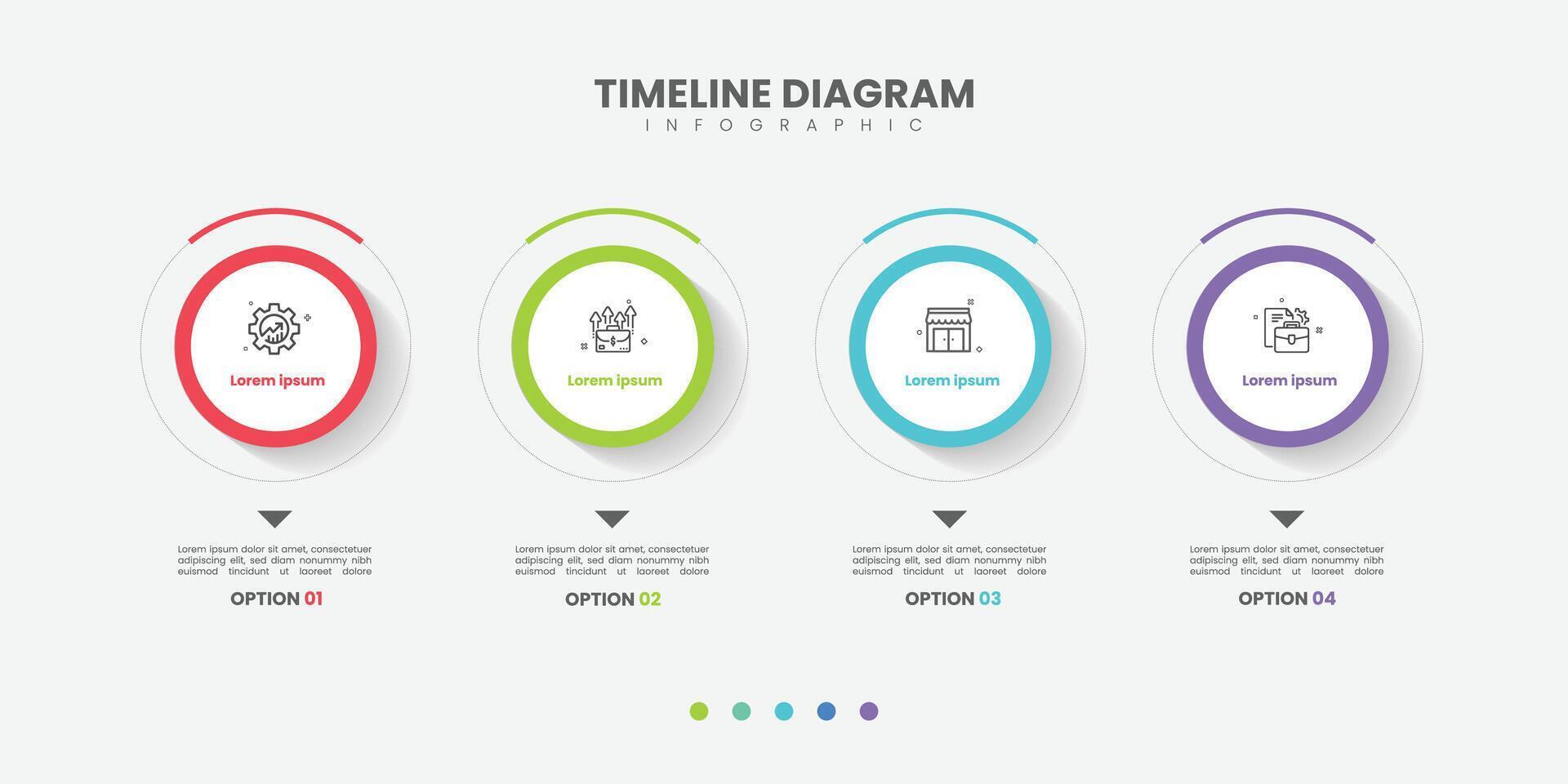 TIMELINE DIAGRAM
INFOGRAPHIC

Lorem ipsum

Lorem ipsum dolor sit amet, consectetuer adipiscing elit, sed diam nonummy nibh euismod tincidunt ut laoreet dolore

OPTION 01

Lorem ipsum

Lorem ipsum dolor sit amet, consectetuer adipiscing elit, sed diam nonummy nibh euismod tincidunt ut laoreet dolore

OPTION 02

Lorem ipsum

Lorem ipsum dolor sit amet, consectetuer adipiscing elit, sed diam nonummy nibh euismod tincidunt ut laoreet dolore

OPTION 03

Lorem ipsum

Lorem ipsum dolor sit amet, consectetuer adipiscing elit, sed diam nonummy nibh euismod tincidunt ut laoreet dolore

OPTION 04