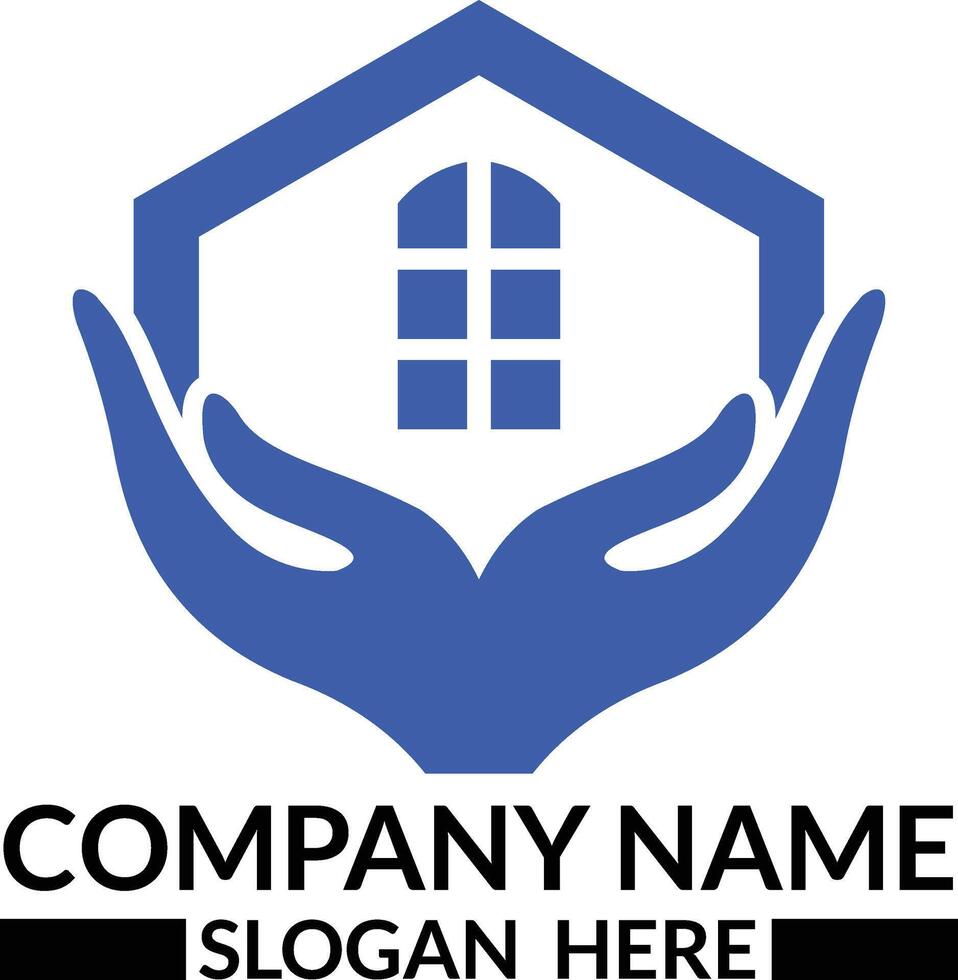 COMPANY NAME
SLOGAN HERE