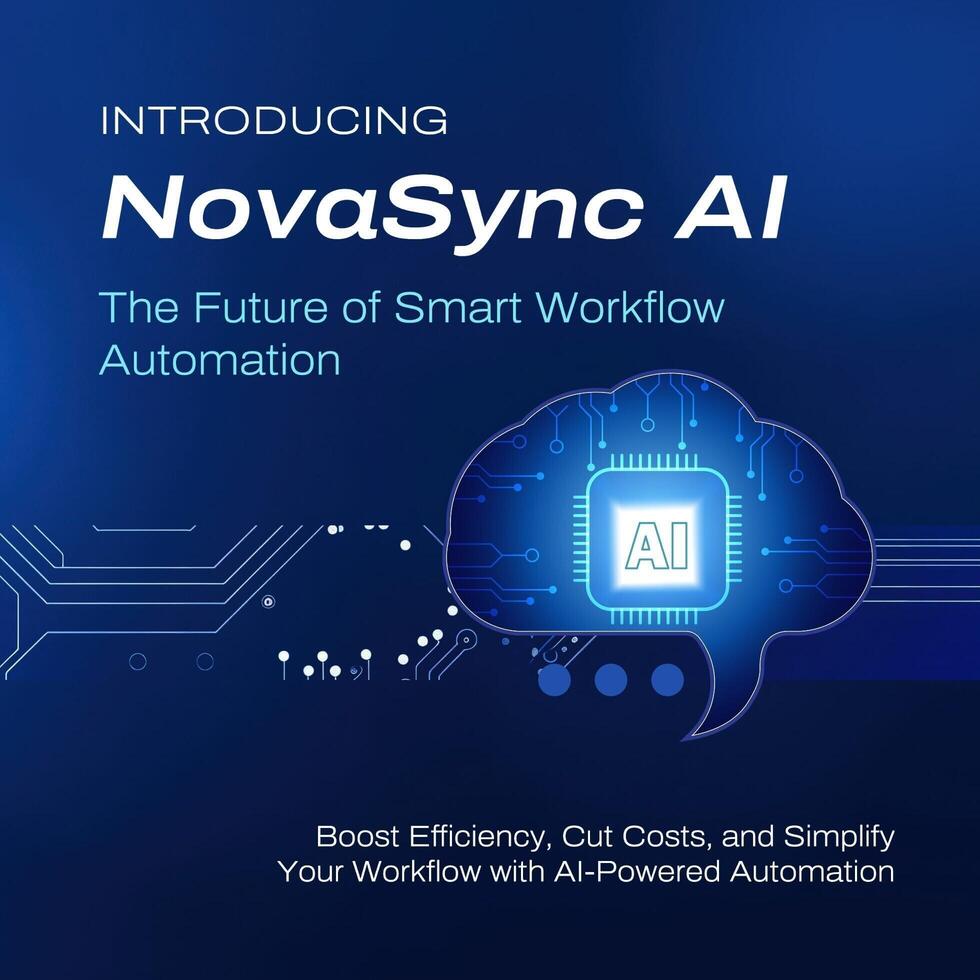 INTRODUCING

NovaSync AI

The Future of Smart Workflow Automation

AI

Boost Efficiency, Cut Costs, and Simplify Your Workflow with AI-Powered Automation