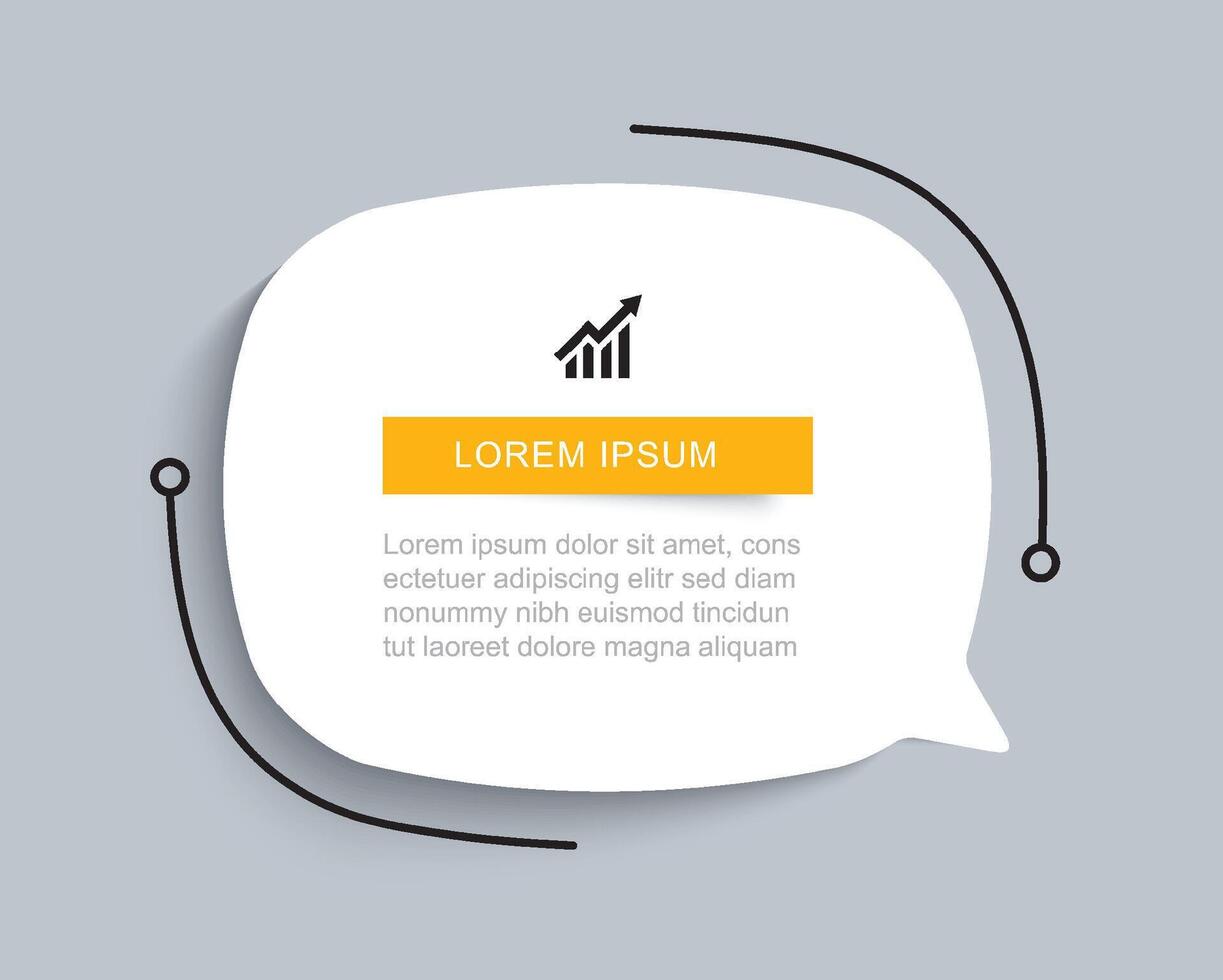 LOREM IPSUM

Lorem ipsum dolor sit amet, cons ectetuer adipiscing elitr sed diam nonummy nibh euismod tincidun tut laoreet dolore magna aliquam