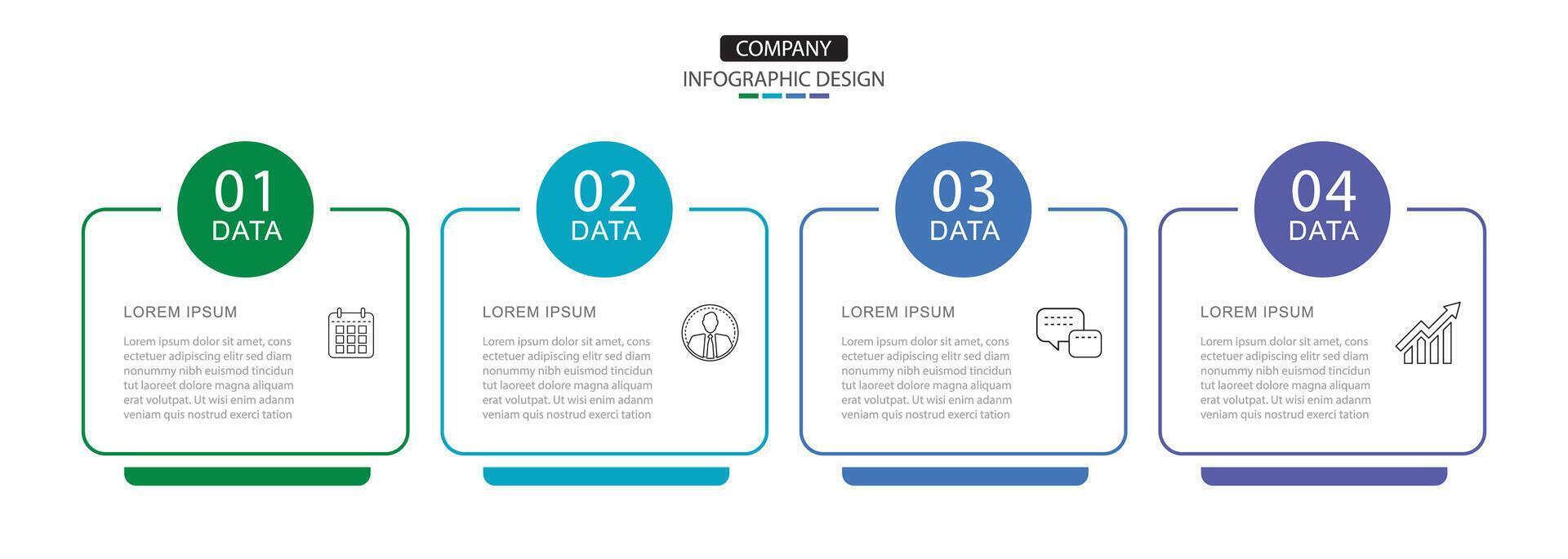 COMPANY
INFOGRAPHIC DESIGN

01
DATA

LOREM IPSUM

Lorem ipsum dolor sit amet, cons ectetuer adipiscing elitr sed diam nonummy nibh euismod tincidun tut laoreet dolore magna aliquam erat volutpat. Ut wisi enim adanm veniam quis nostrud exerci tation

02
DATA

LOREM IPSUM

Lorem ipsum dolor sit amet, cons ectetuer adipiscing elitr sed diam nonummy nibh euismod tincidun tut laoreet dolore magna aliquam erat volutpat. Ut wisi enim adanm veniam quis nostrud exerci tation

03
DATA

LOREM IPSUM

Lorem ipsum dolor sit amet, cons ectetuer adipiscing elitr sed diam nonummy nibh euismod tincidun tut laoreet dolore magna aliquam erat volutpat. Ut wisi enim adanm veniam quis nostrud exerci tation

04
DATA

LOREM IPSUM

Lorem ipsum dolor sit amet, cons ectetuer adipiscing elitr sed diam nonummy nibh euismod tincidun tut laoreet dolore magna aliquam erat volutpat. Ut wisi enim adanm veniam quis nostrud exerci tation