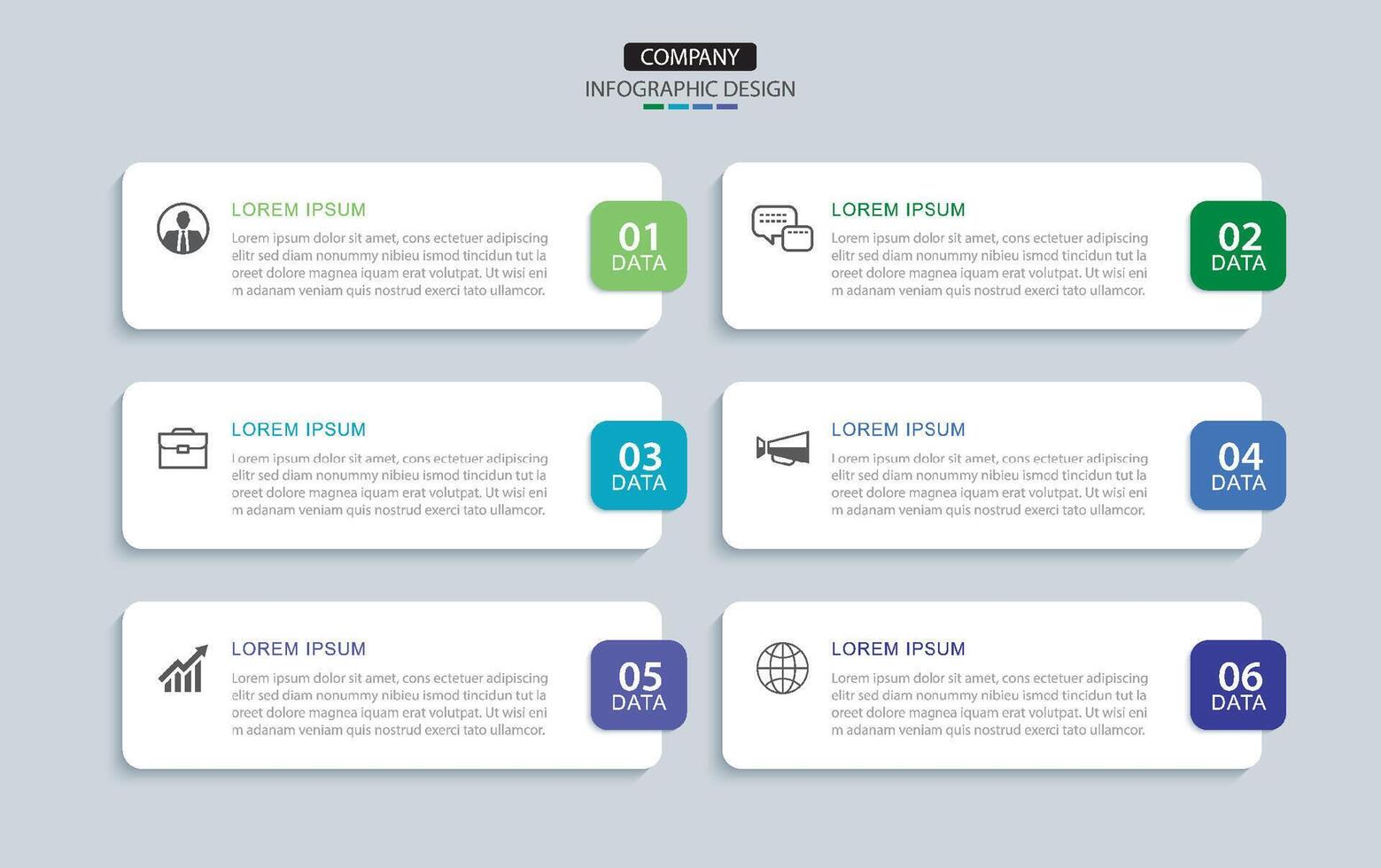 COMPANY
INFOGRAPHIC DESIGN

LOREM IPSUM
Lorem ipsum dolor sit amet, cons ectetuer adipiscing elitr sed diam nonummy nibieu ismod tincidun tut la oreet dolore magnea iquam erat volutpat. Ut wisi eni m adanam veniam quis nostrud exerci tato ullamcor.

01
DATA

LOREM IPSUM
Lorem ipsum dolor sit amet, cons ectetuer adipiscing elitr sed diam nonummy nibieu ismod tincidun tut la oreet dolore magnea iquam erat volutpat. Ut wisi eni m adanam veniam quis nostrud exerci tato ullamcor.

02
DATA

LOREM IPSUM
Lorem ipsum dolor sit amet, cons ectetuer adipiscing elitr sed diam nonummy nibieu ismod tincidun tut la oreet dolore magnea iquam erat volutpat. Ut wisi eni m adanam veniam quis nostrud exerci tato ullamcor.

03
DATA

LOREM IPSUM
Lorem ipsum dolor sit amet, cons ectetuer adipiscing elitr sed diam nonummy nibieu ismod tincidun tut la oreet dolore magnea iquam erat volutpat. Ut wisi eni m adanam veniam quis nostrud exerci tato ullamcor.

04
DATA

LOREM IPSUM
Lorem ipsum dolor sit amet, cons ectetuer adipiscing elitr sed diam nonummy nibieu ismod tincidun tut la oreet dolore magnea iquam erat volutpat. Ut wisi eni m adanam veniam quis nostrud exerci tato ullamcor.

05
DATA

LOREM IPSUM
Lorem ipsum dolor sit amet, cons ectetuer adipiscing elitr sed diam nonummy nibieu ismod tincidun tut la oreet dolore magnea iquam erat volutpat. Ut wisi eni m adanam veniam quis nostrud exerci tato ullamcor.

06
DATA