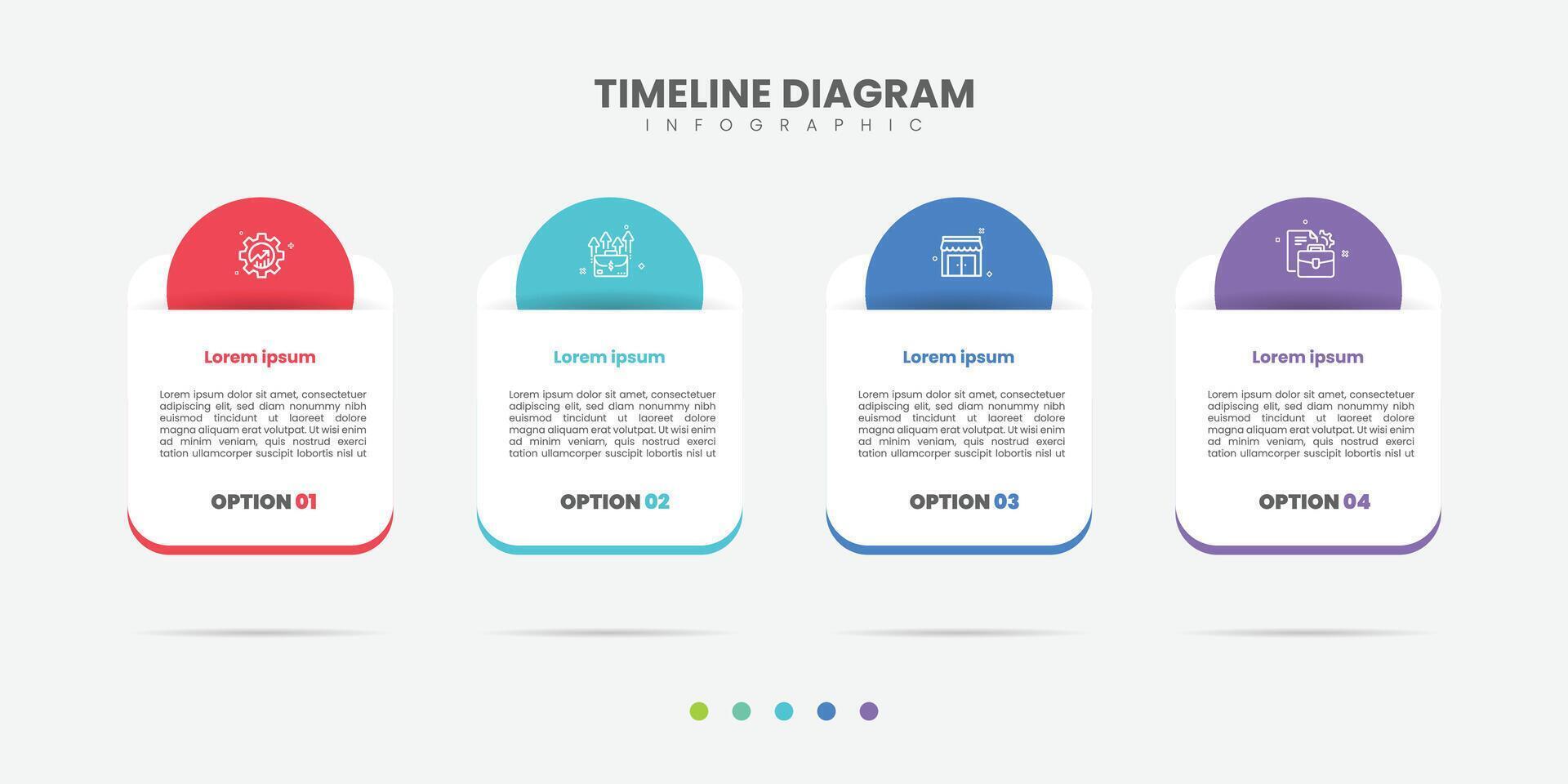 TIMELINE DIAGRAM
INFOGRAPHIC

Lorem ipsum

Lorem ipsum dolor sit amet, consectetuer adipiscing elit, sed diam nonummy nibh euismod tincidunt ut laoreet dolore magna aliquam erat volutpat. Ut wisi enim ad minim veniam, quis nostrud exerci tation ullamcorper suscipit lobortis nisl ut

OPTION 01

Lorem ipsum

Lorem ipsum dolor sit amet, consectetuer adipiscing elit, sed diam nonummy nibh euismod tincidunt ut laoreet dolore magna aliquam erat volutpat. Ut wisi enim ad minim veniam, quis nostrud exerci tation ullamcorper suscipit lobortis nisl ut

OPTION 02

Lorem ipsum

Lorem ipsum dolor sit amet, consectetuer adipiscing elit, sed diam nonummy nibh euismod tincidunt ut laoreet dolore magna aliquam erat volutpat. Ut wisi enim ad minim veniam, quis nostrud exerci tation ullamcorper suscipit lobortis nisl ut

OPTION 03

Lorem ipsum

Lorem ipsum dolor sit amet, consectetuer adipiscing elit, sed diam nonummy nibh euismod tincidunt ut laoreet dolore magna aliquam erat volutpat. Ut wisi enim ad minim veniam, quis nostrud exerci tation ullamcorper suscipit lobortis nisl ut

OPTION 04