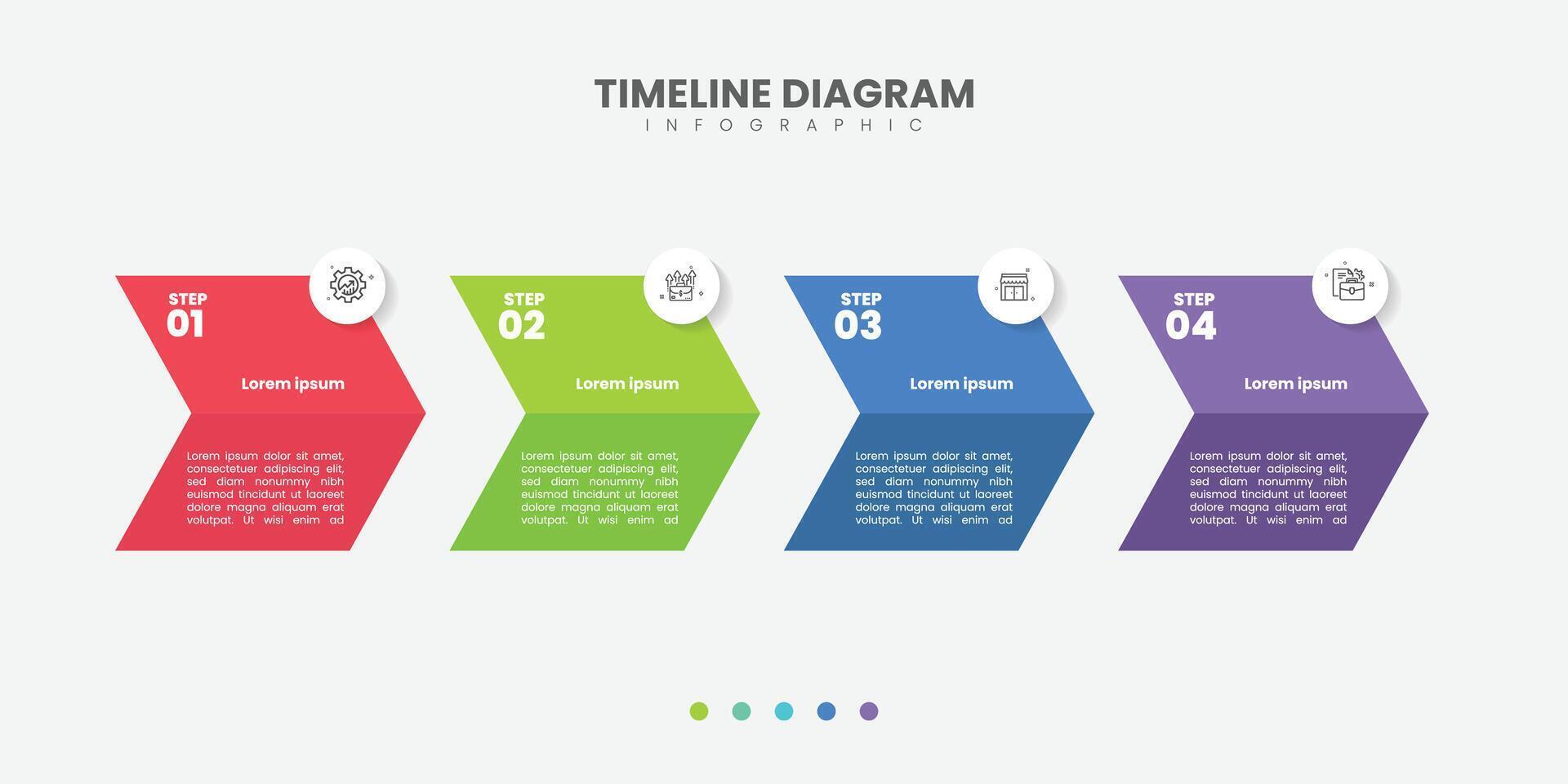 TIMELINE DIAGRAM
INFOGRAPHIC

STEP
01

Lorem ipsum

Lorem ipsum dolor sit amet, consectetuer adipiscing elit, sed diam nonummy nibh euismod tincidunt ut laoreet dolore magna aliquam erat volutpat. Ut wisi enim ad

STEP
02

Lorem ipsum

Lorem ipsum dolor sit amet, consectetuer adipiscing elit, sed diam nonummy nibh euismod tincidunt ut laoreet dolore magna aliquam erat volutpat. Ut wisi enim ad

STEP
03

Lorem ipsum

Lorem ipsum dolor sit amet, consectetuer adipiscing elit, sed diam nonummy nibh euismod tincidunt ut laoreet dolore magna aliquam erat volutpat. Ut wisi enim ad

STEP
04

Lorem ipsum

Lorem ipsum dolor sit amet, consectetuer adipiscing elit, sed diam nonummy nibh euismod tincidunt ut laoreet dolore magna aliquam erat volutpat. Ut wisi enim ad