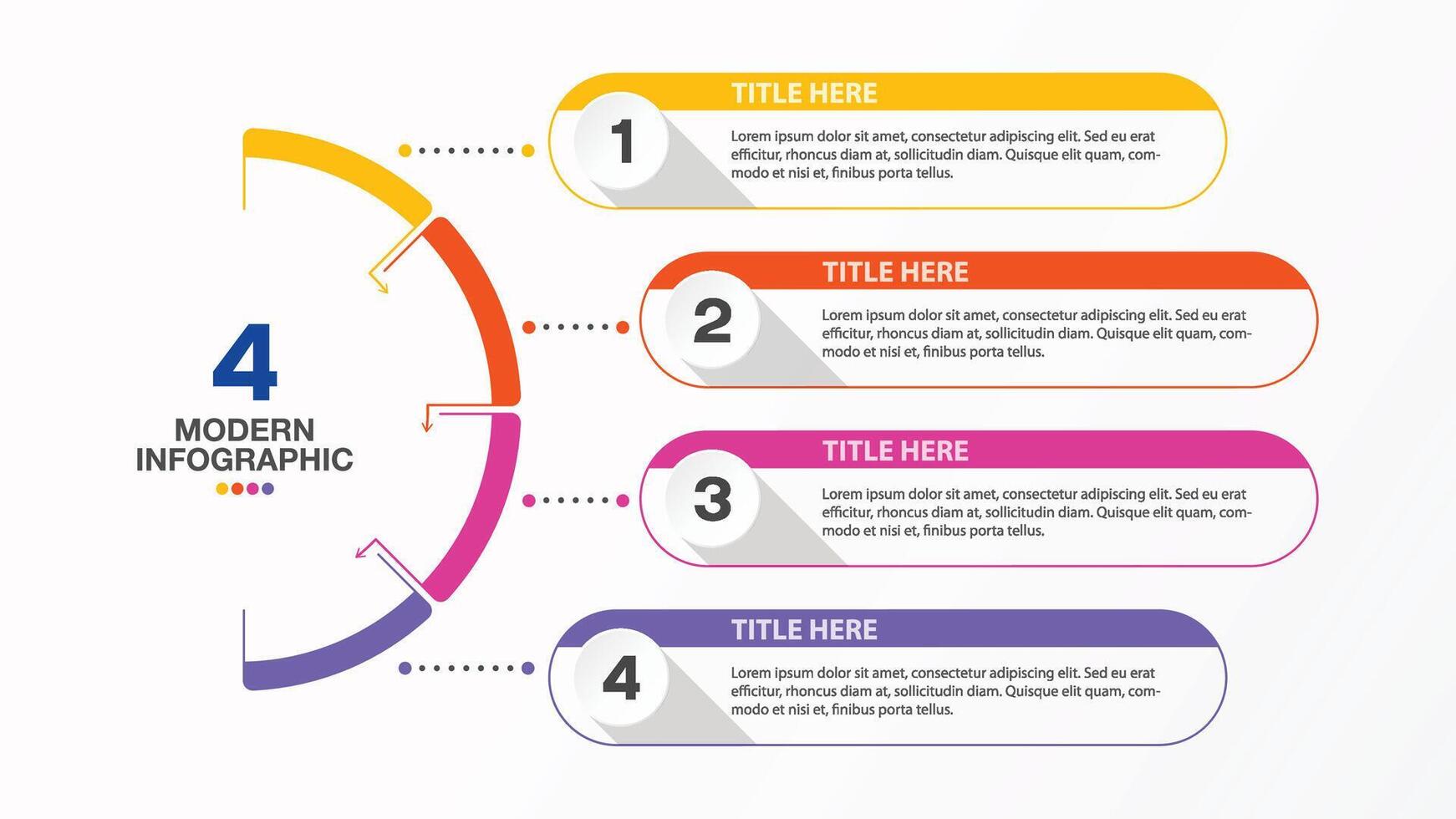 4
MODERN INFOGRAPHIC

TITLE HERE
1
Lorem ipsum dolor sit amet, consectetur adipiscing elit. Sed eu erat efficitur, rhoncus diam at, sollicitudin diam. Quisque elit quam, commodo et nisi et, finibus porta tellus.

TITLE HERE
2
Lorem ipsum dolor sit amet, consectetur adipiscing elit. Sed eu erat efficitur, rhoncus diam at, sollicitudin diam. Quisque elit quam, commodo et nisi et, finibus porta tellus.

TITLE HERE
3
Lorem ipsum dolor sit amet, consectetur adipiscing elit. Sed eu erat efficitur, rhoncus diam at, sollicitudin diam. Quisque elit quam, commodo et nisi et, finibus porta tellus.

TITLE HERE
4
Lorem ipsum dolor sit amet, consectetur adipiscing elit. Sed eu erat efficitur, rhoncus diam at, sollicitudin diam. Quisque elit quam, commodo et nisi et, finibus porta tellus.