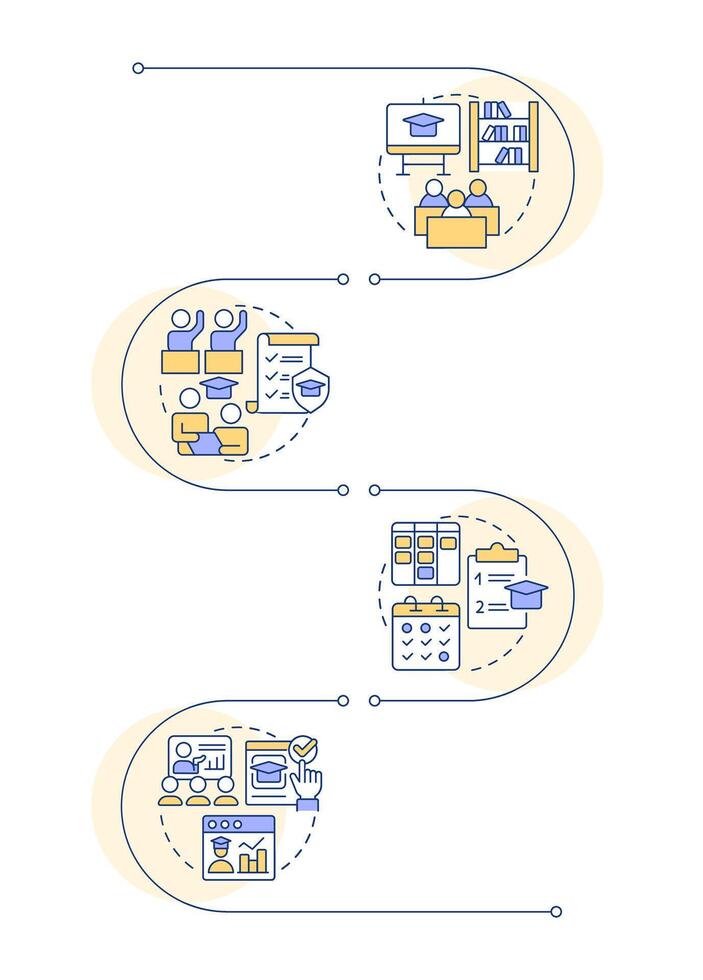 1
2