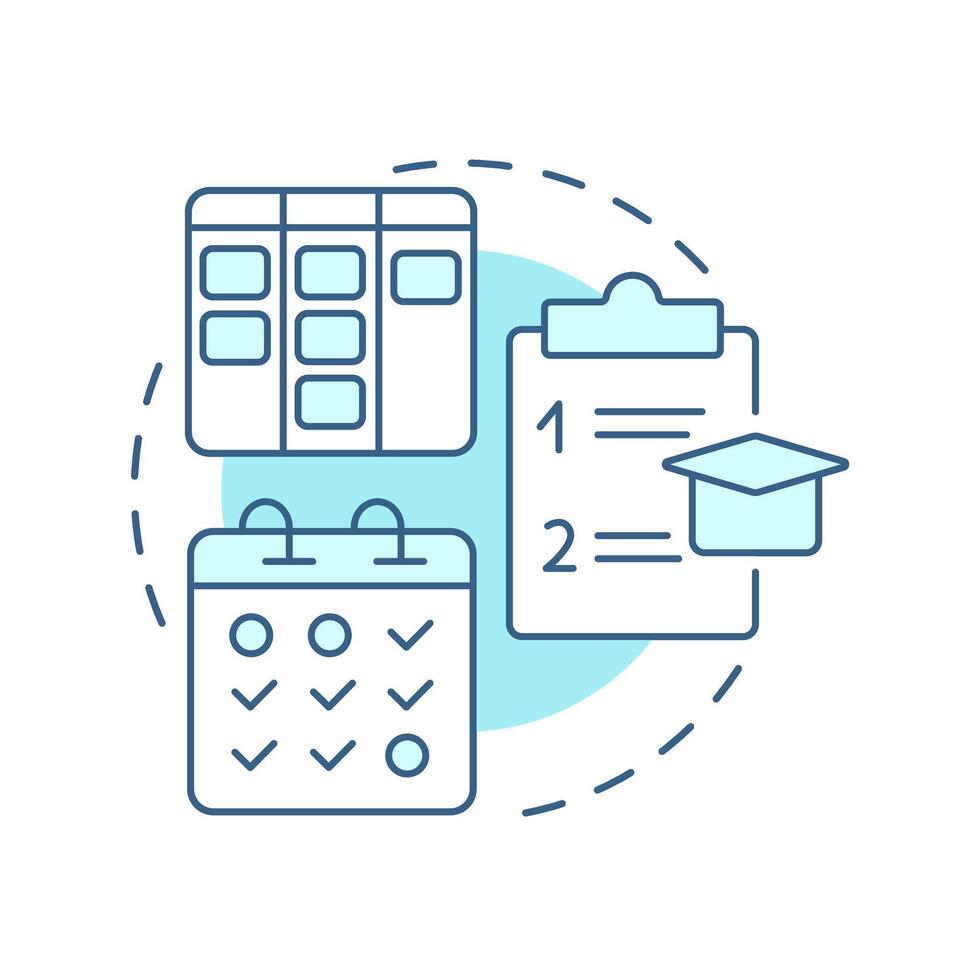 1
2