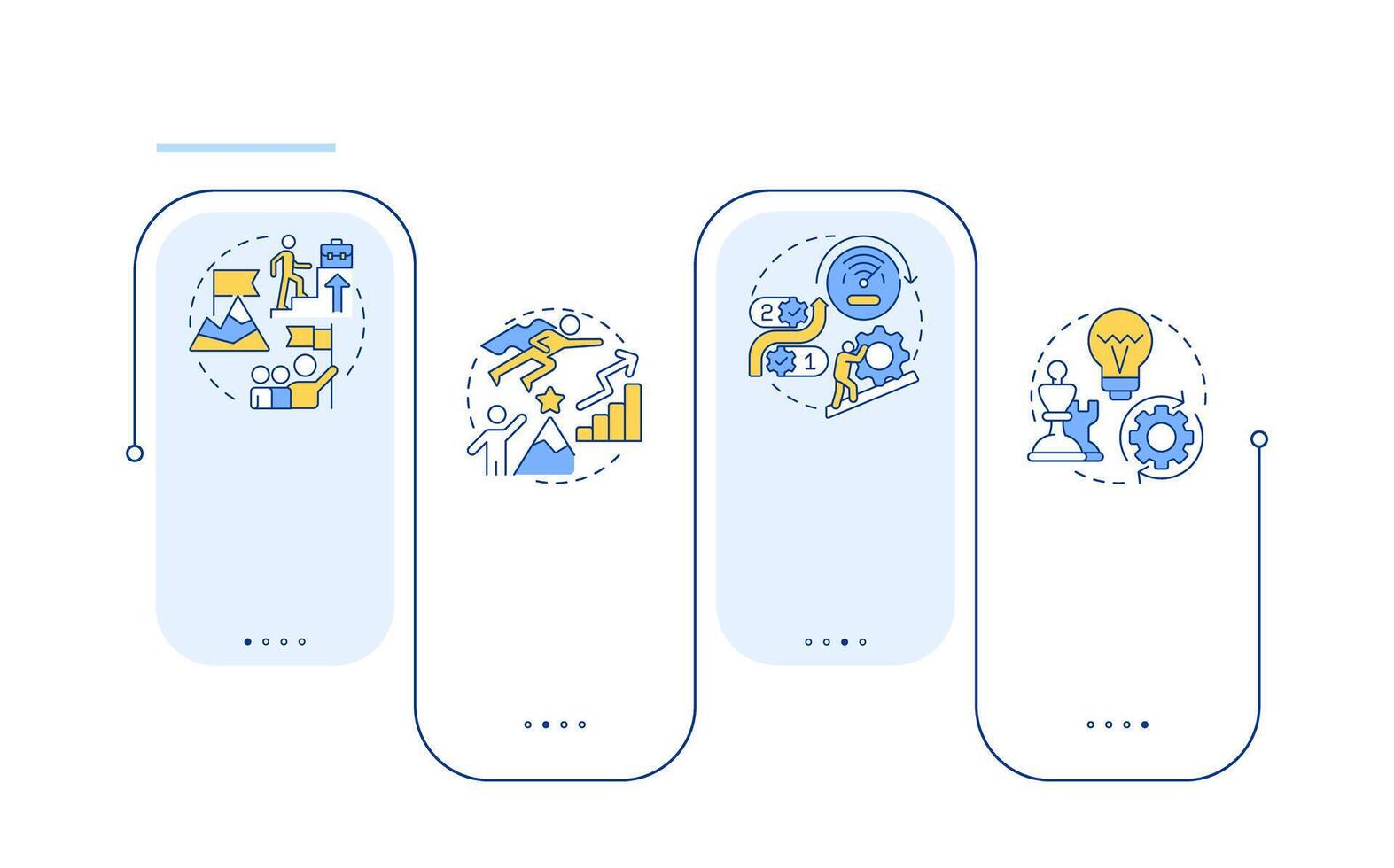 2
1