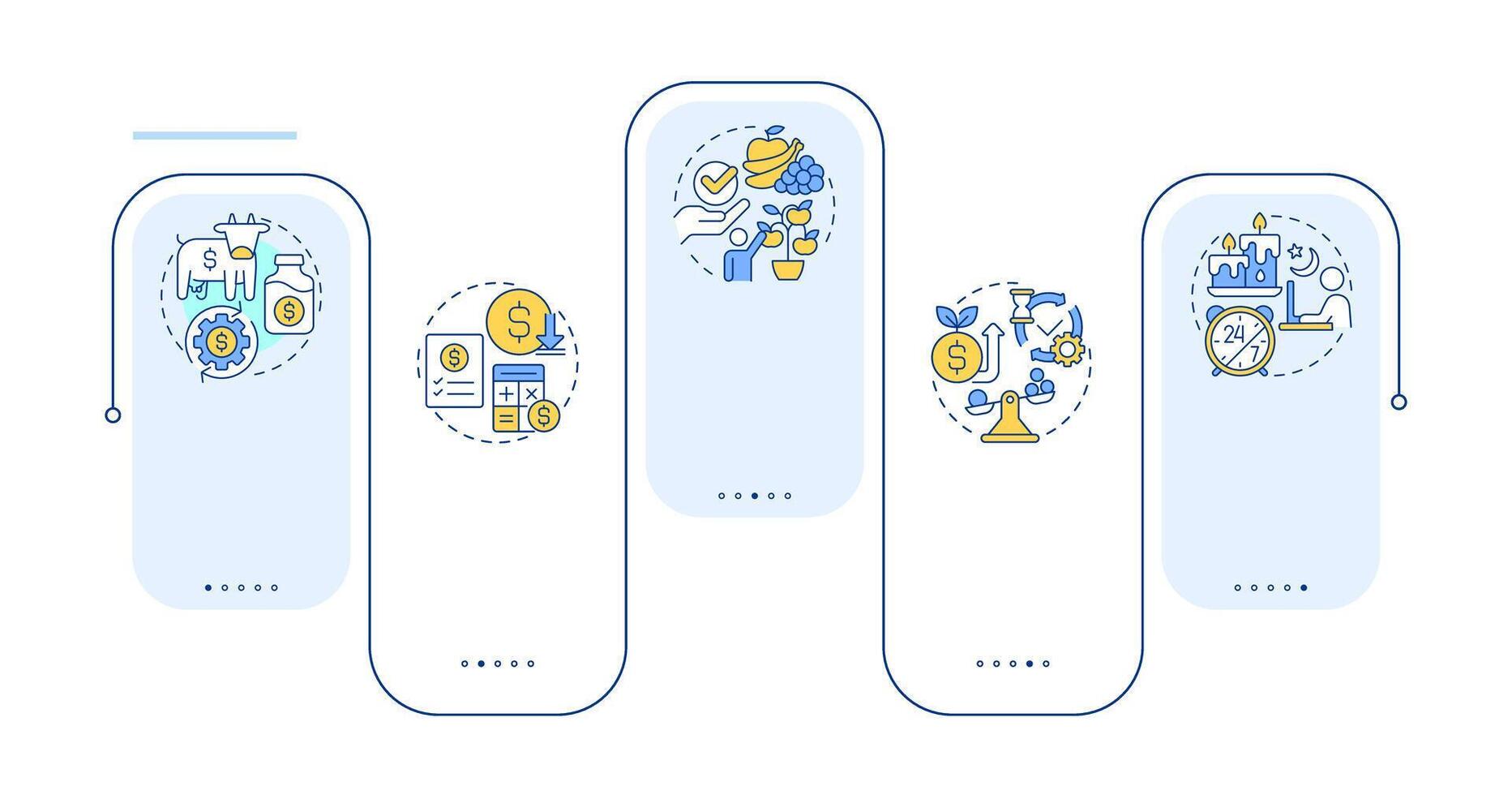 $ $ $ $ $ $ $
24 7