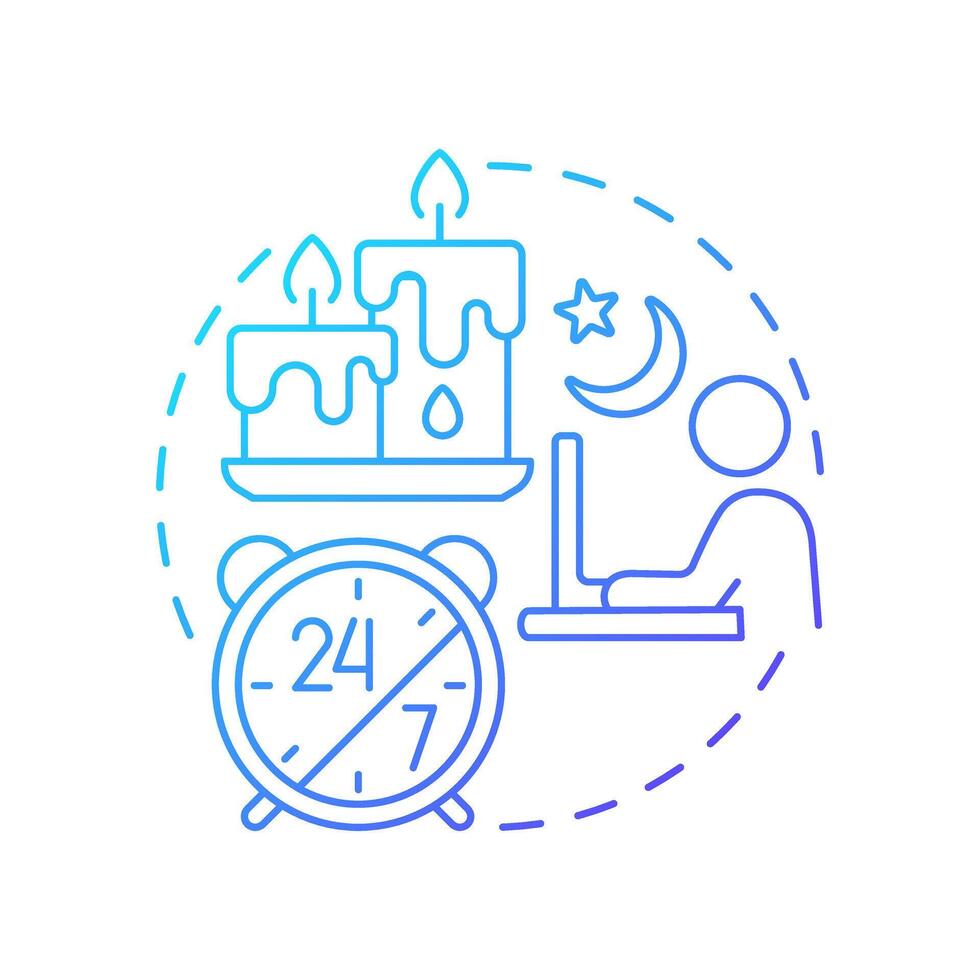 24
7