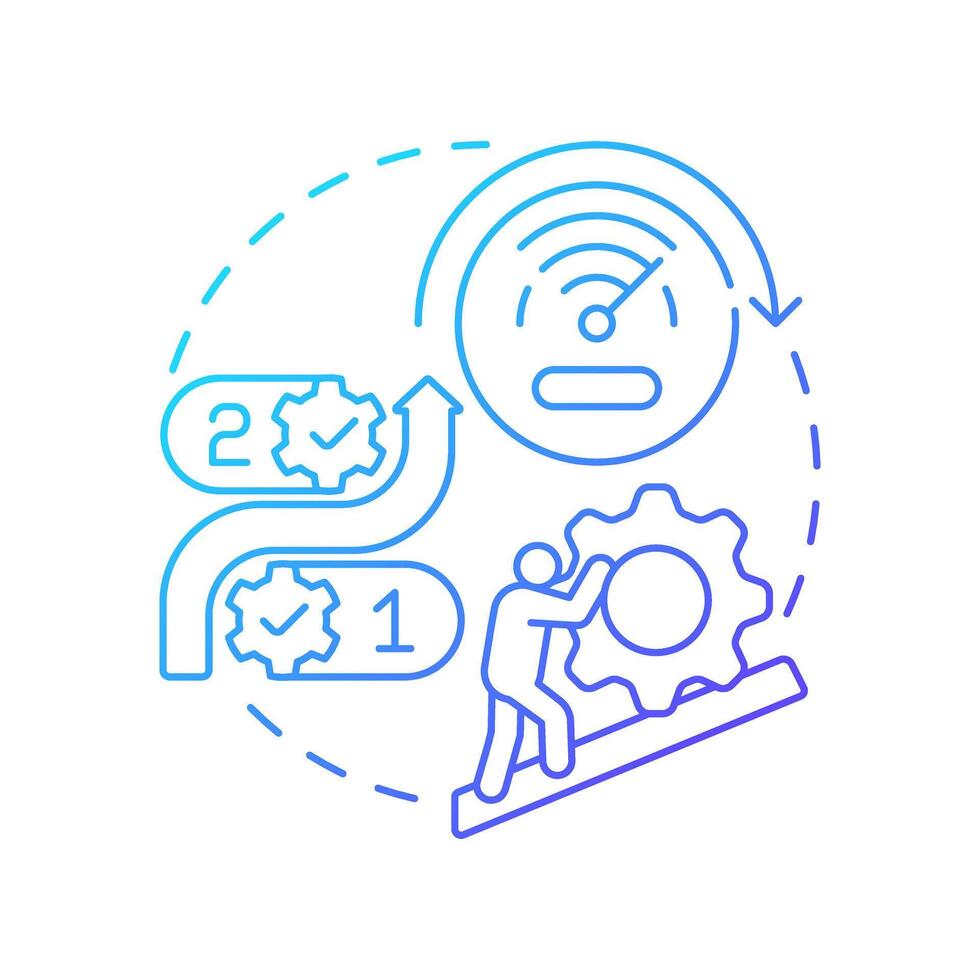 2
1