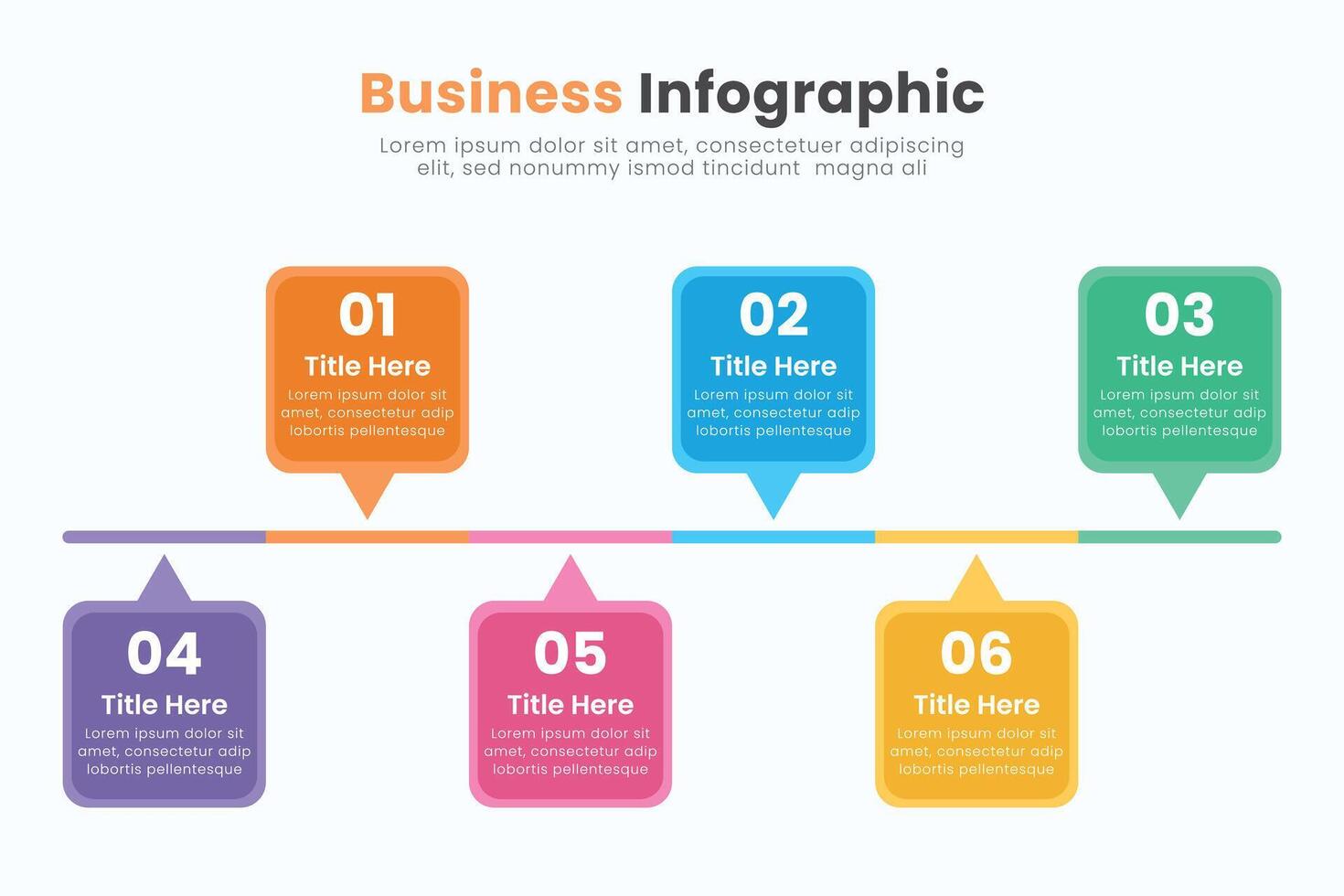 Business Infographic

Lorem ipsum dolor sit amet, consectetuer adipiscing elit, sed nonummy ismod tincidunt  magna ali

01
Title Here
Lorem ipsum dolor sit amet, consectetur adip lobortis pellentesque

02
Title Here
Lorem ipsum dolor sit amet, consectetur adip lobortis pellentesque

03
Title Here
Lorem ipsum dolor sit amet, consectetur adip lobortis pellentesque

04
Title Here
Lorem ipsum dolor sit amet, consectetur adip lobortis pellentesque

05
Title Here
Lorem ipsum dolor sit amet, consectetur adip lobortis pellentesque

06
Title Here
Lorem ipsum dolor sit amet, consectetur adip lobortis pellentesque