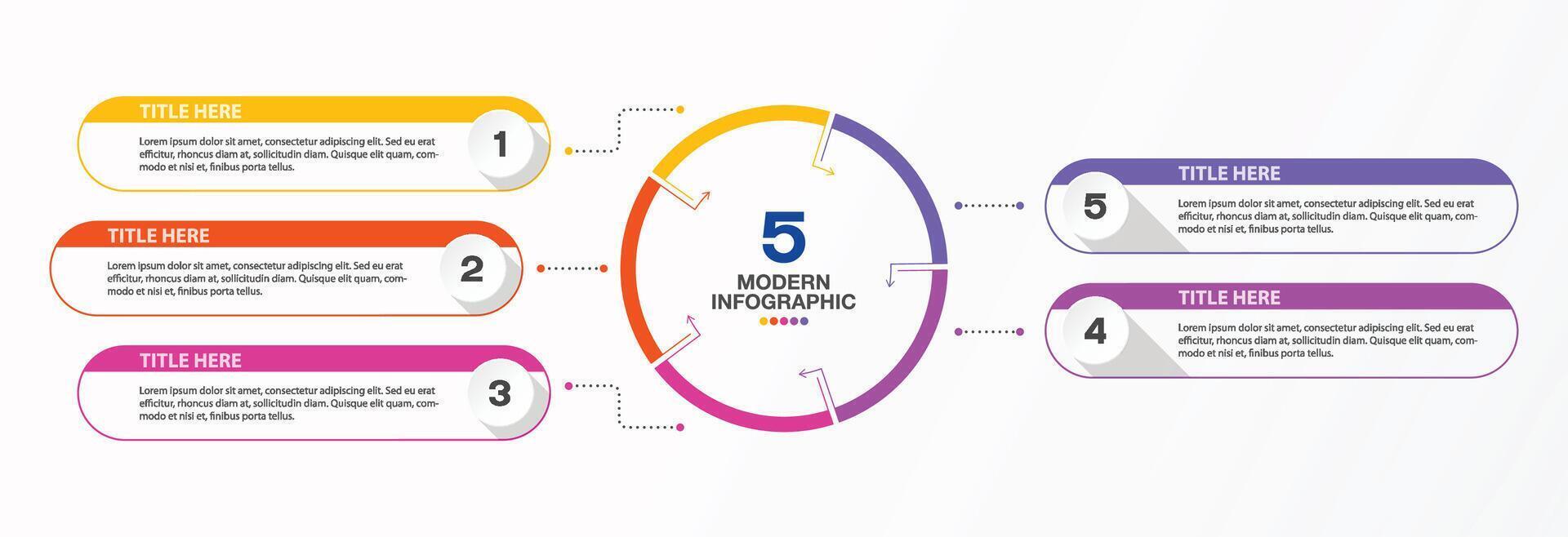 TITLE HERE

Lorem ipsum dolor sit amet, consectetur adipiscing elit. Sed eu erat efficitur, rhoncus diam at, sollicitudin diam. Quisque elit quam, commodo et nisi et, finibus porta tellus.

1

TITLE HERE

Lorem ipsum dolor sit amet, consectetur adipiscing elit. Sed eu erat efficitur, rhoncus diam at, sollicitudin diam. Quisque elit quam, commodo et nisi et, finibus porta tellus.

2

TITLE HERE

Lorem ipsum dolor sit amet, consectetur adipiscing elit. Sed eu erat efficitur, rhoncus diam at, sollicitudin diam. Quisque elit quam, commodo et nisi et, finibus porta tellus.

3

5
MODERN
INFOGRAPHIC

TITLE HERE

5

Lorem ipsum dolor sit amet, consectetur adipiscing elit. Sed eu erat efficitur, rhoncus diam at, sollicitudin diam. Quisque elit quam, commodo et nisi et, finibus porta tellus.

TITLE HERE

4

Lorem ipsum dolor sit amet, consectetur adipiscing elit. Sed eu erat efficitur, rhoncus diam at, sollicitudin diam. Quisque elit quam, commodo et nisi et, finibus porta tellus.