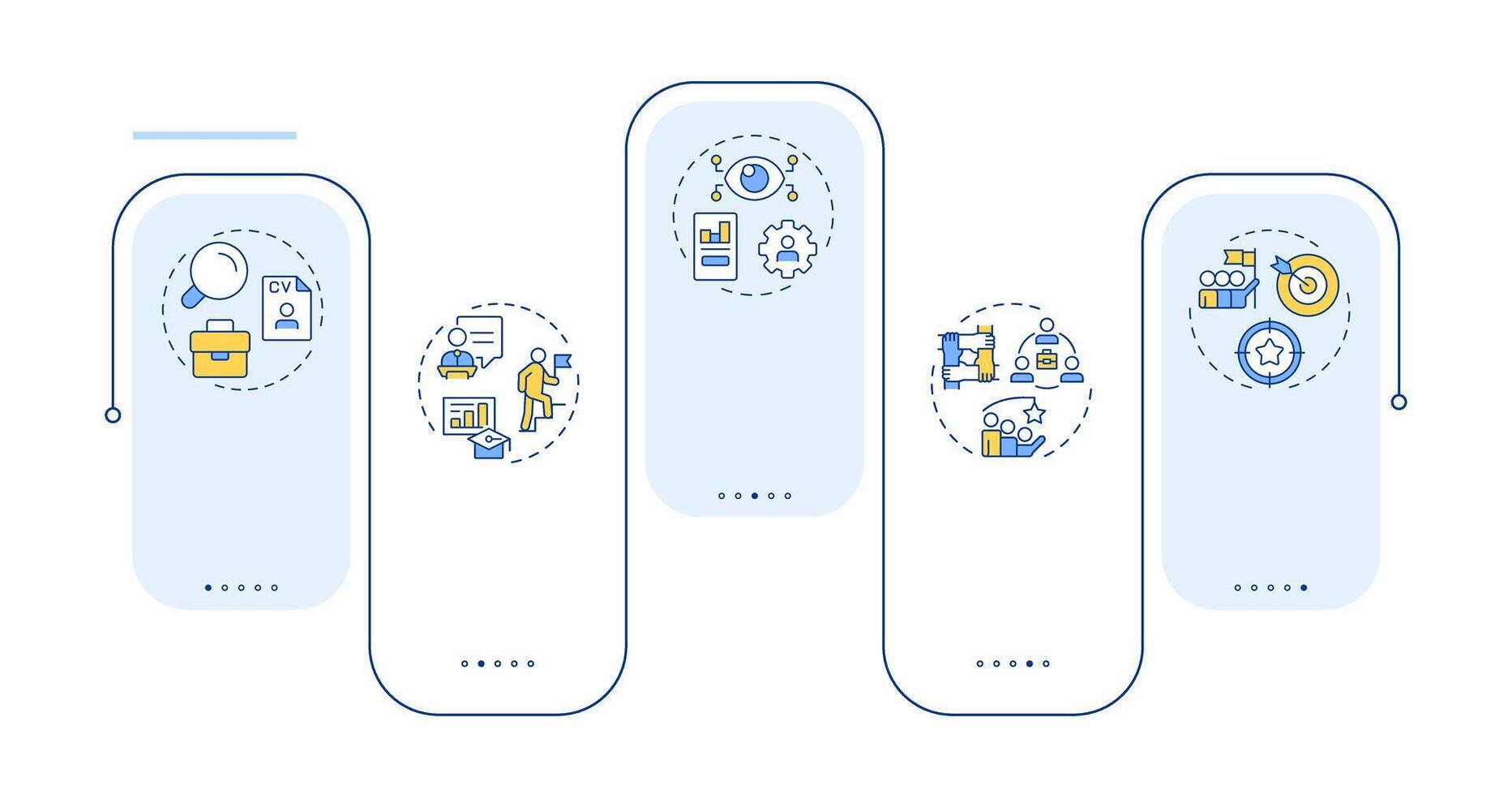 CV