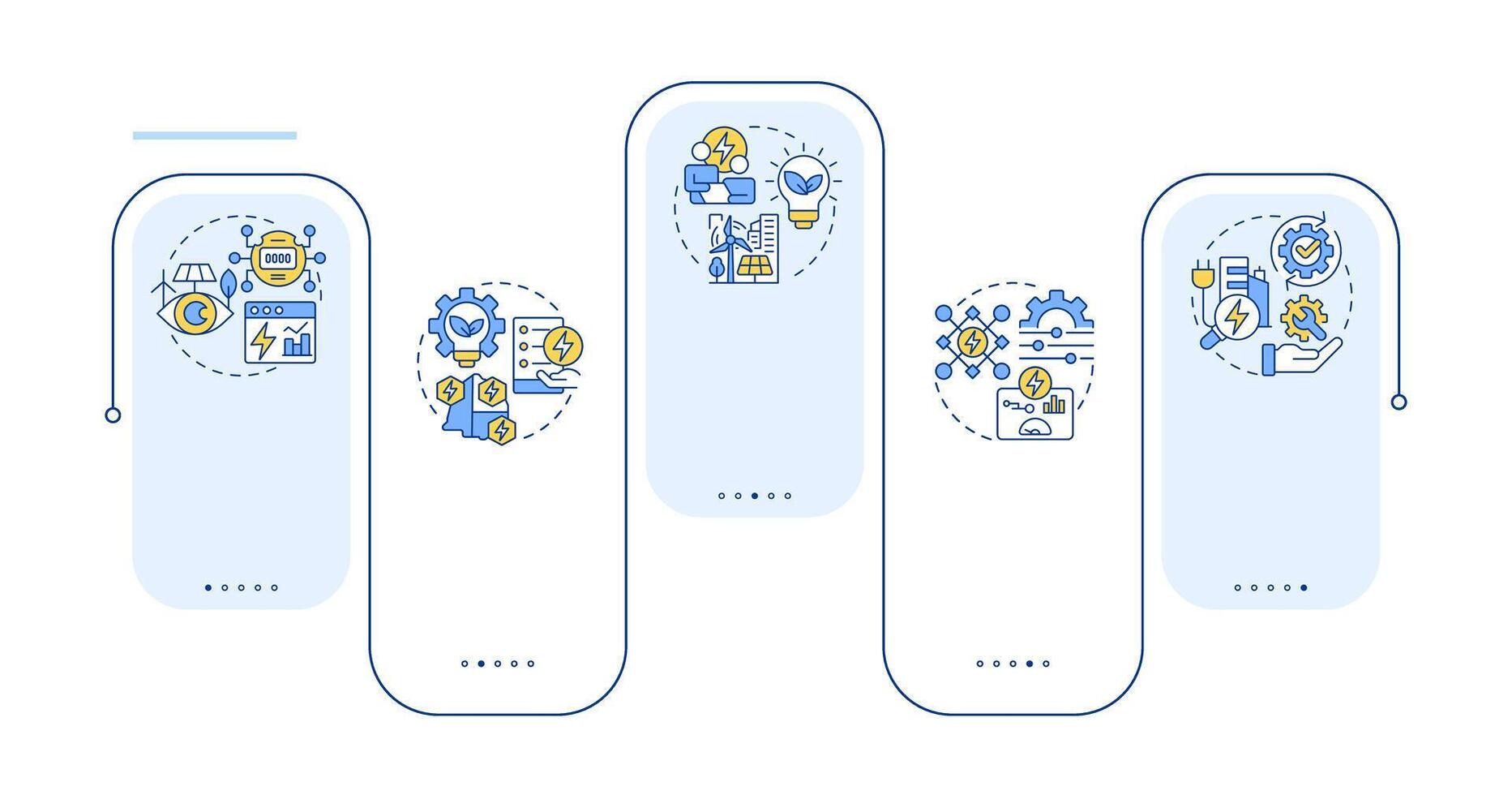 0000