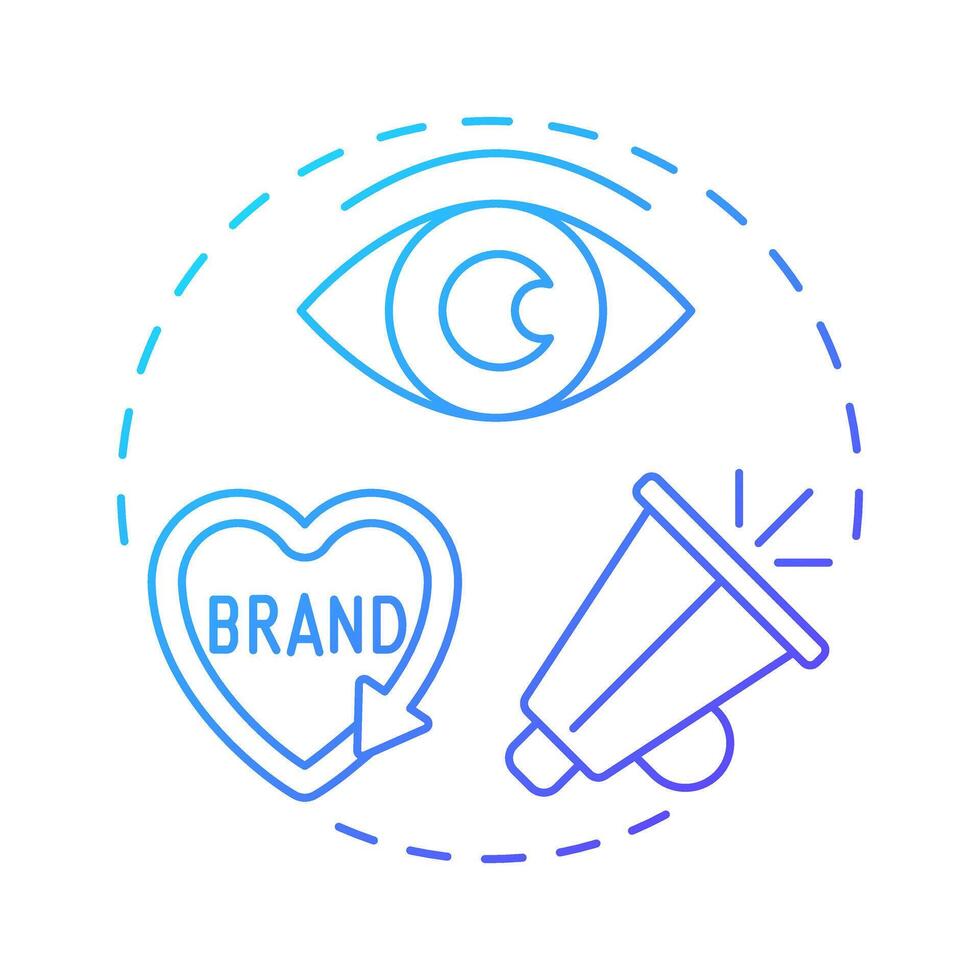 BRAND