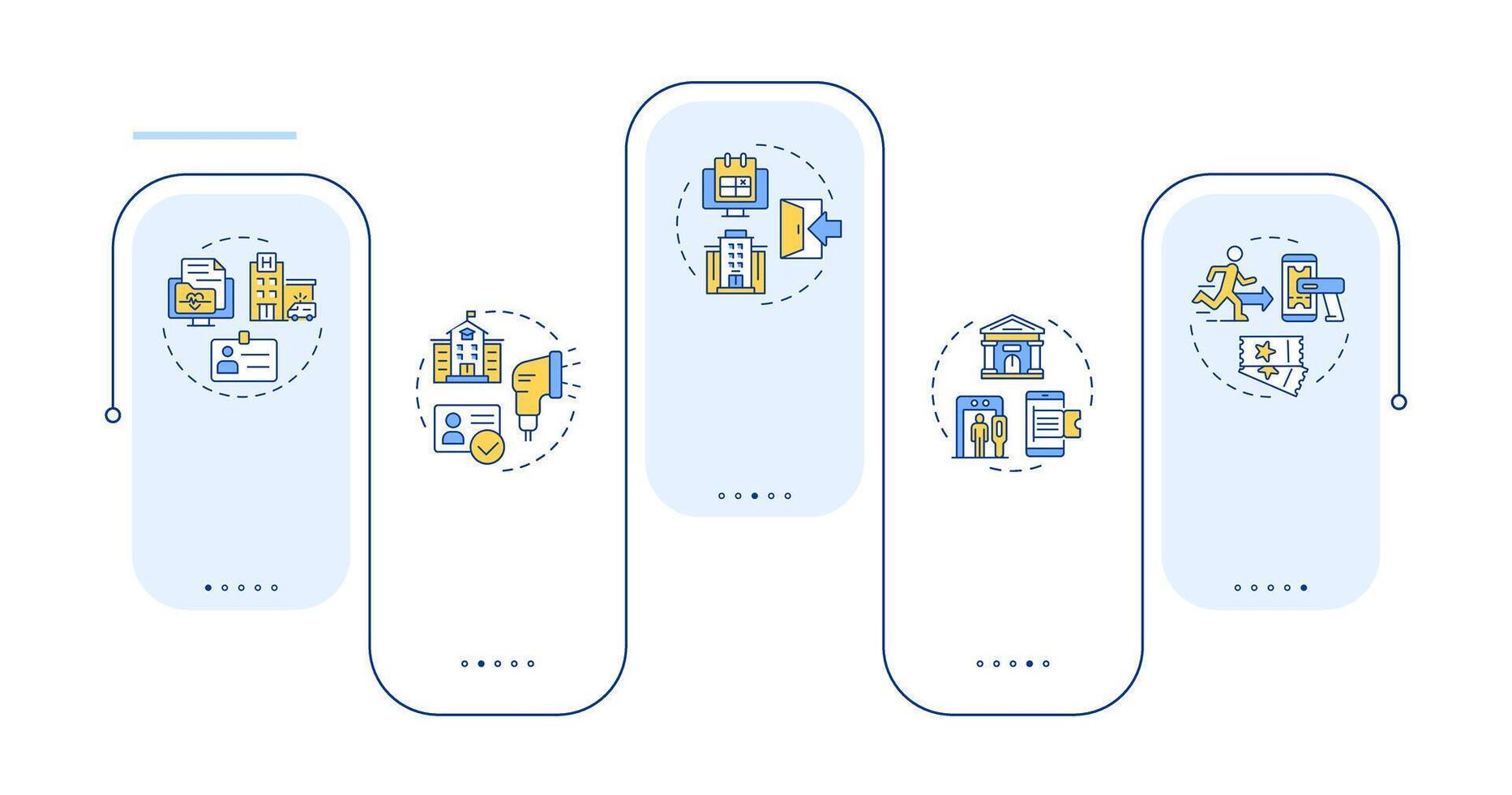 H