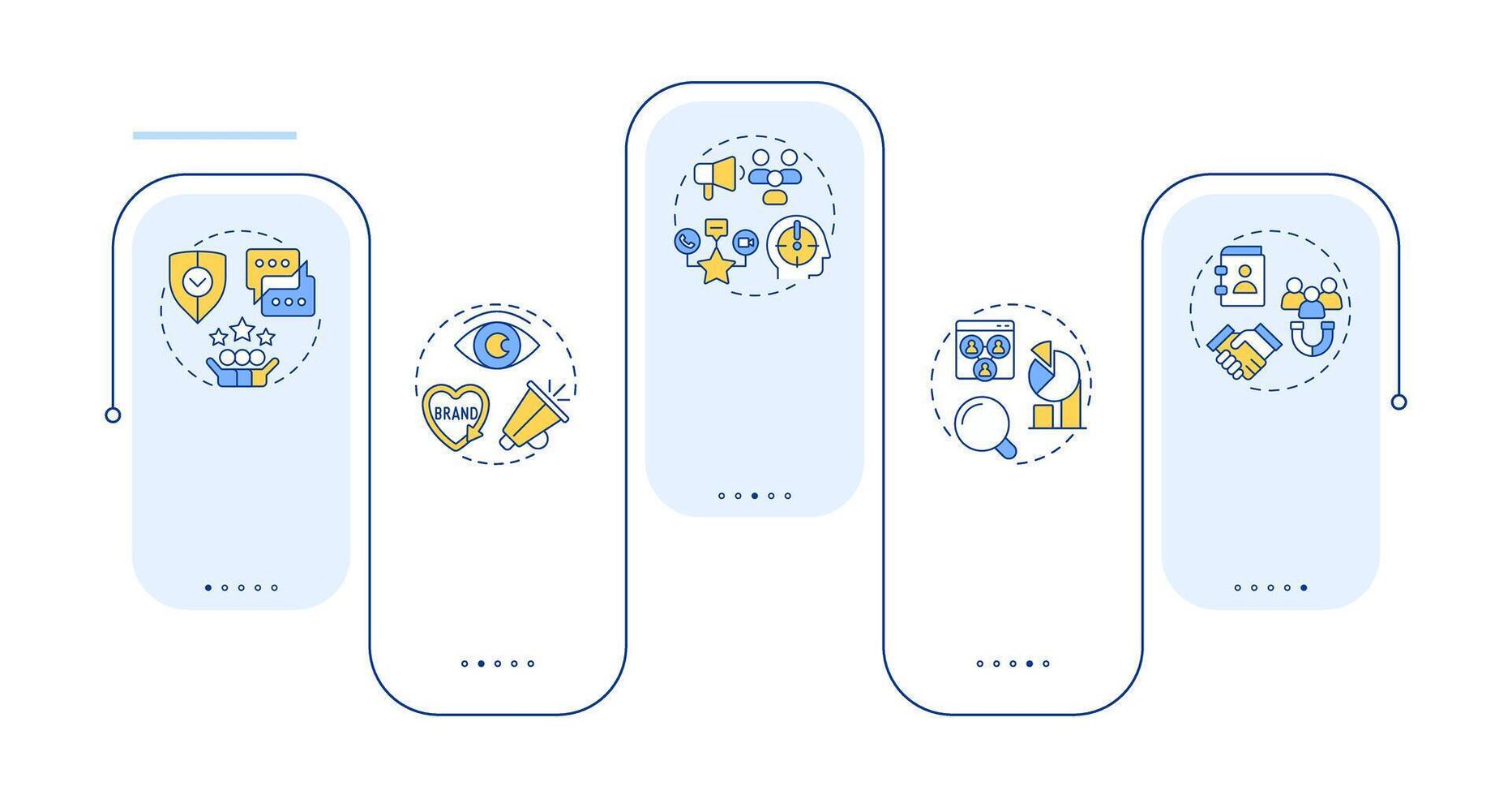 BRAND