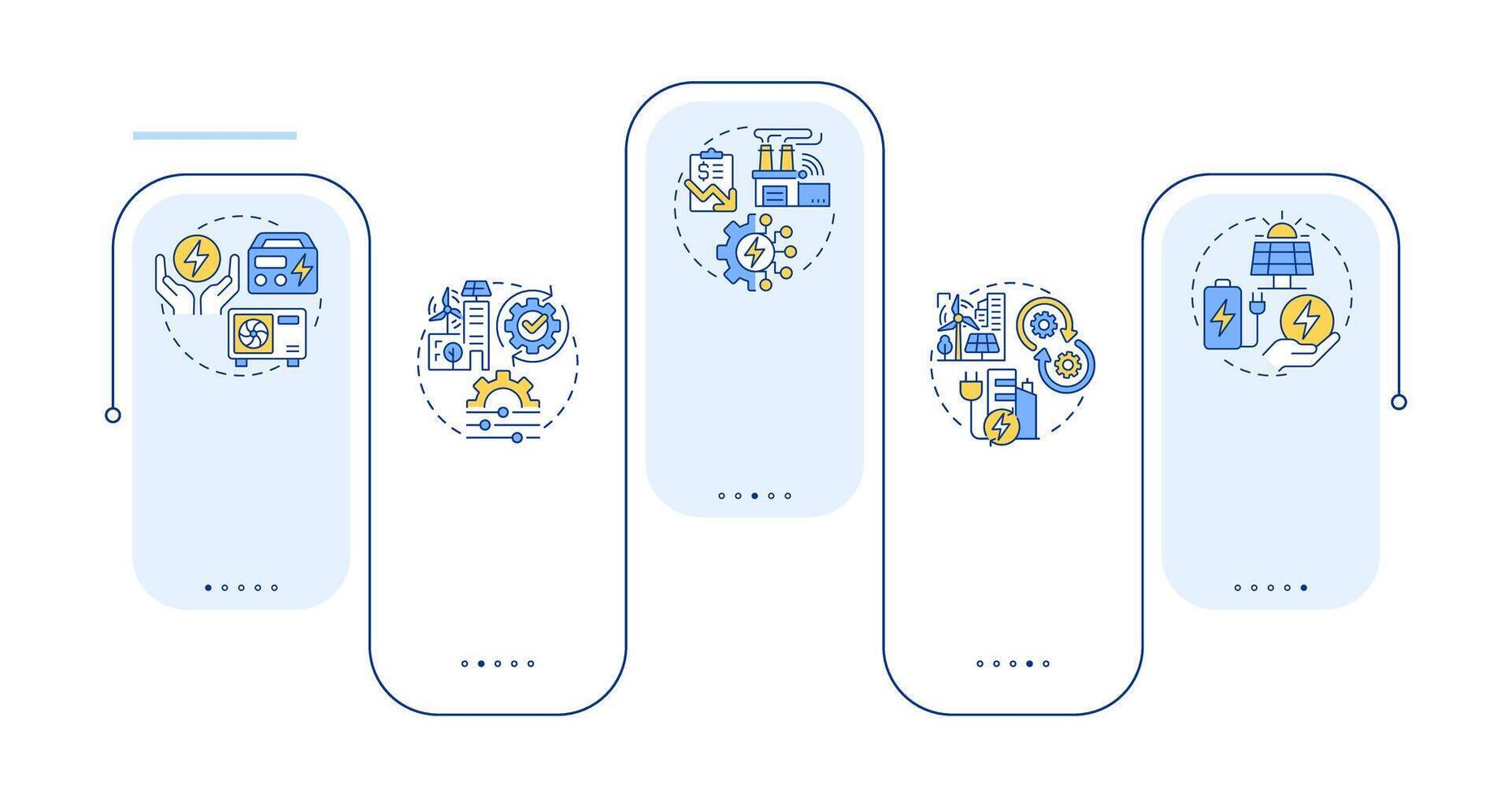 $