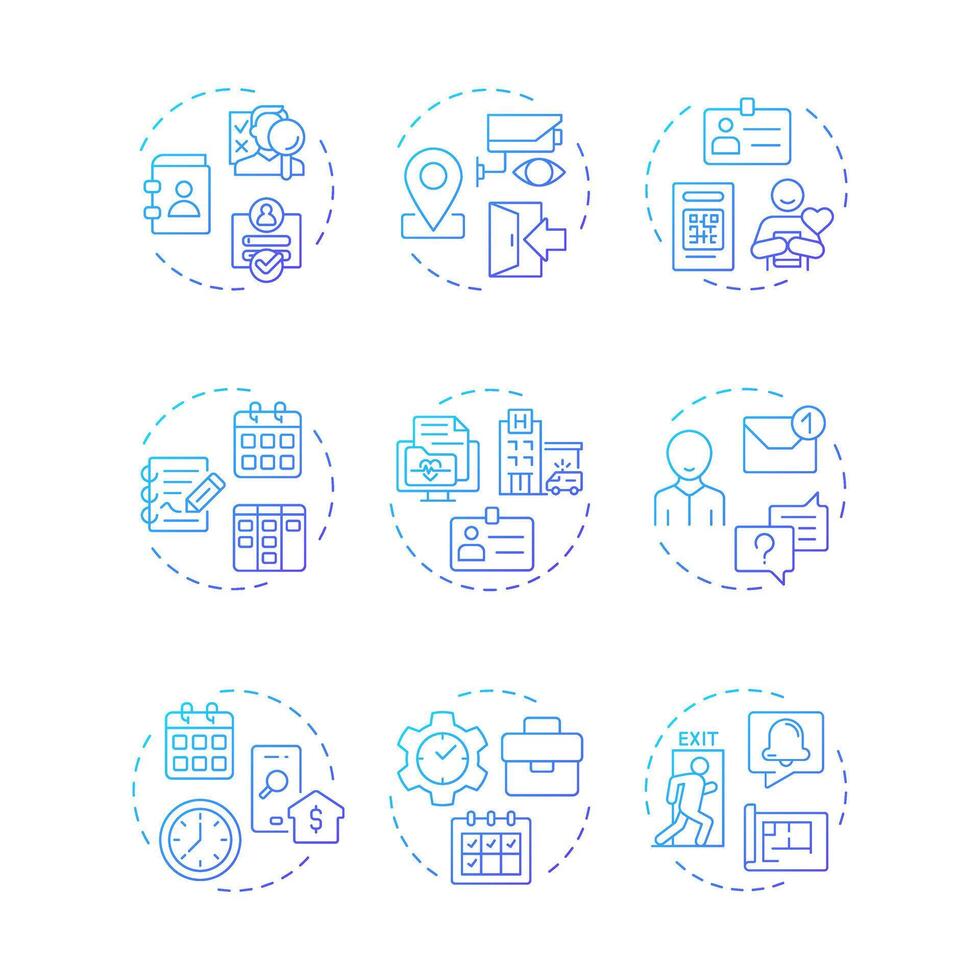 H

1

?

$

EXIT