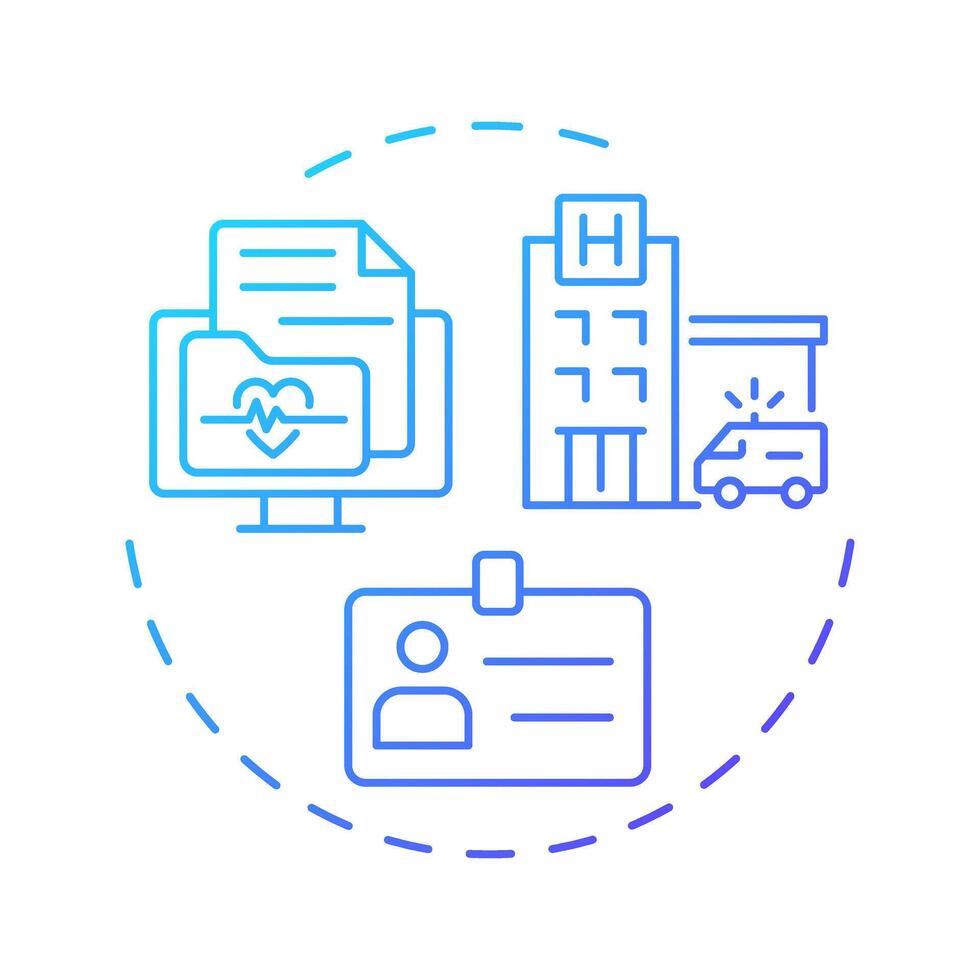 H