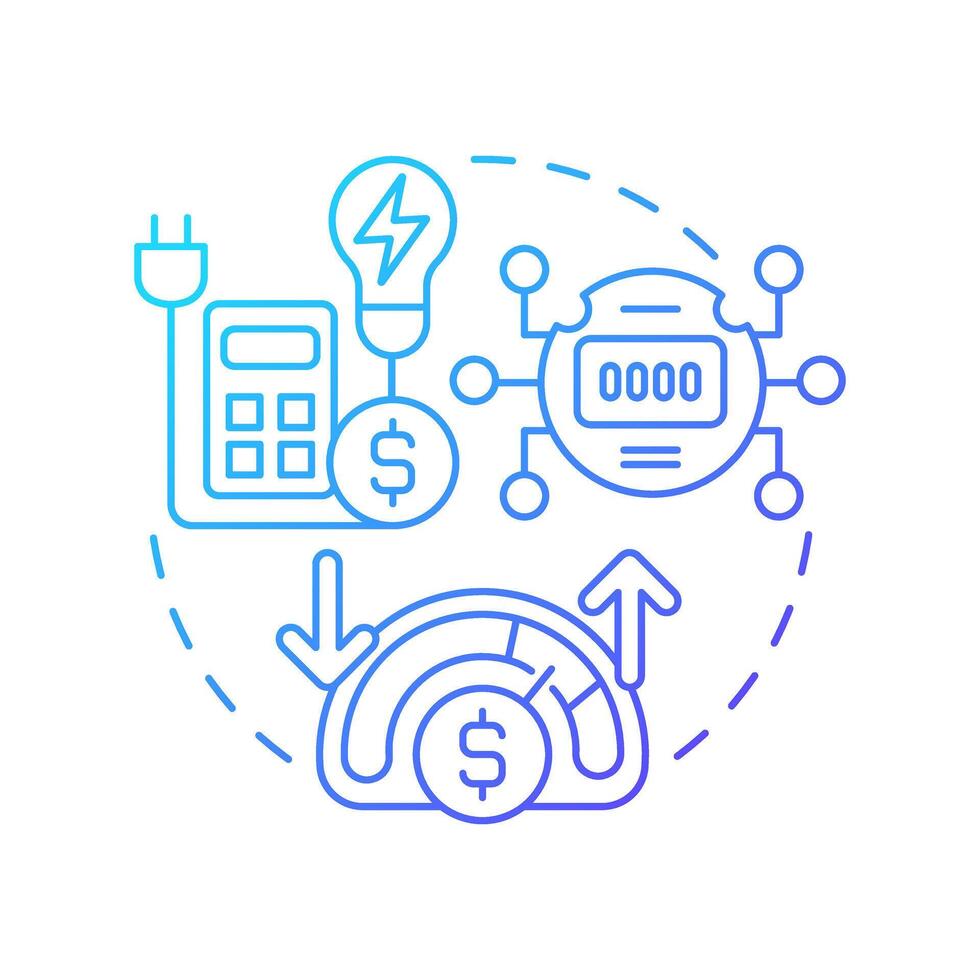 $
0000
$