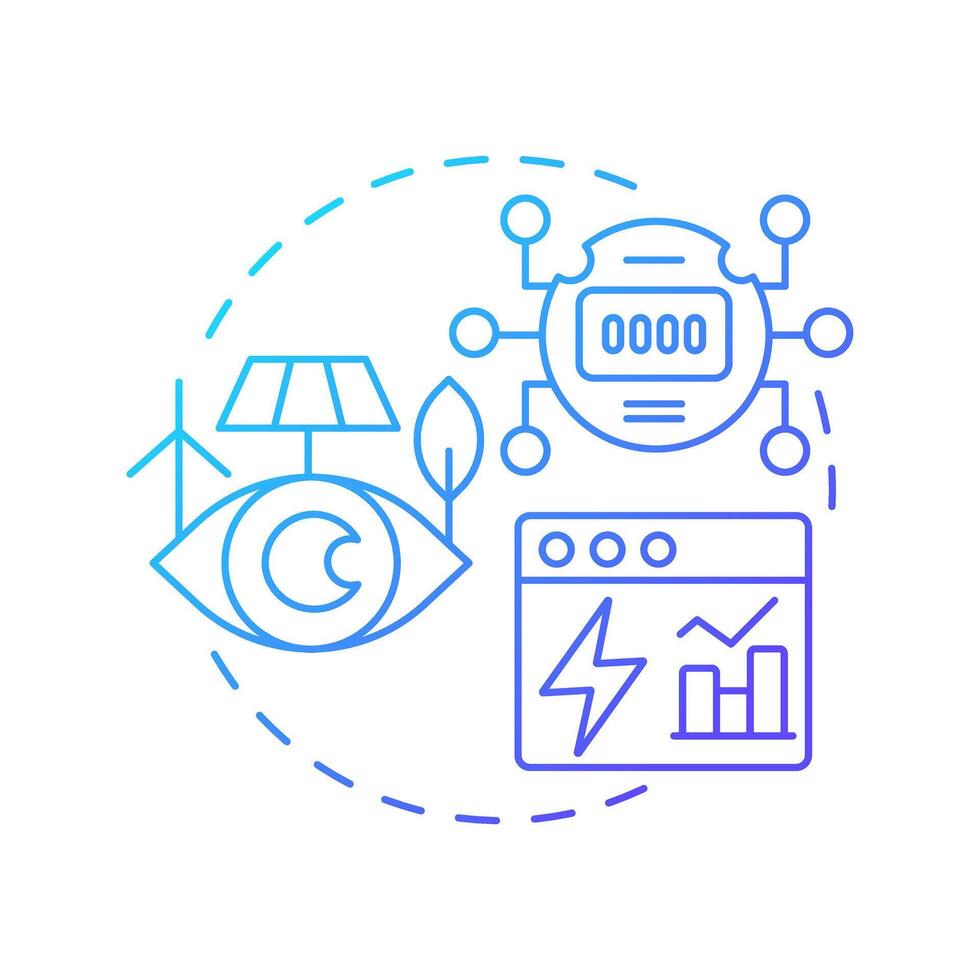 0000