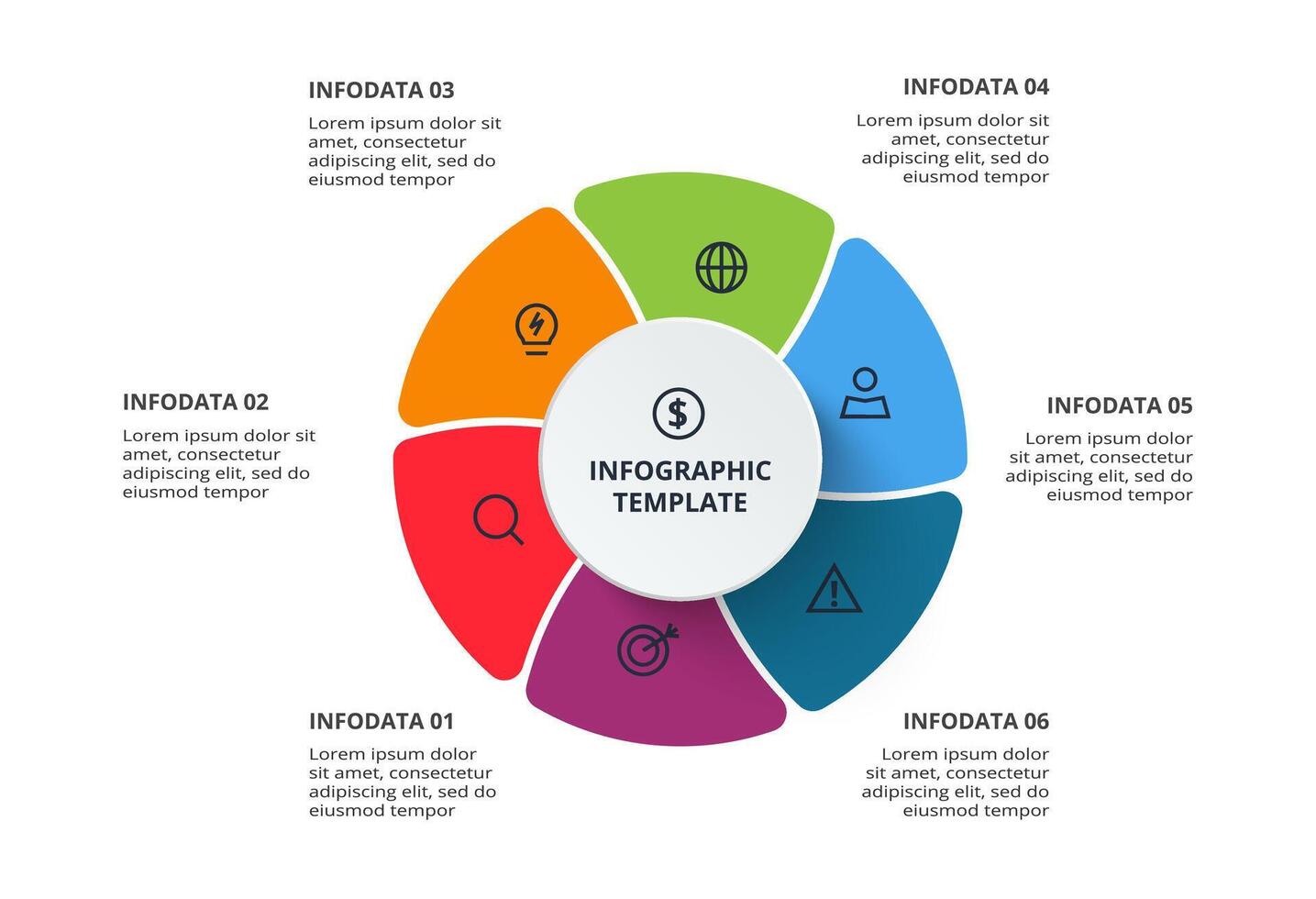 INFODATA 03
Lorem ipsum dolor sit amet, consectetur adipiscing elit, sed do eiusmod tempor

INFODATA 04
Lorem ipsum dolor sit amet, consectetur adipiscing elit, sed do eiusmod tempor

INFODATA 02
Lorem ipsum dolor sit amet, consectetur adipiscing elit, sed do eiusmod tempor

INFOGRAPHIC TEMPLATE

INFODATA 05
Lorem ipsum dolor sit amet, consectetur adipiscing elit, sed do eiusmod tempor

INFODATA 01
Lorem ipsum dolor sit amet, consectetur adipiscing elit, sed do eiusmod tempor

INFODATA 06
Lorem ipsum dolor sit amet, consectetur adipiscing elit, sed do eiusmod tempor