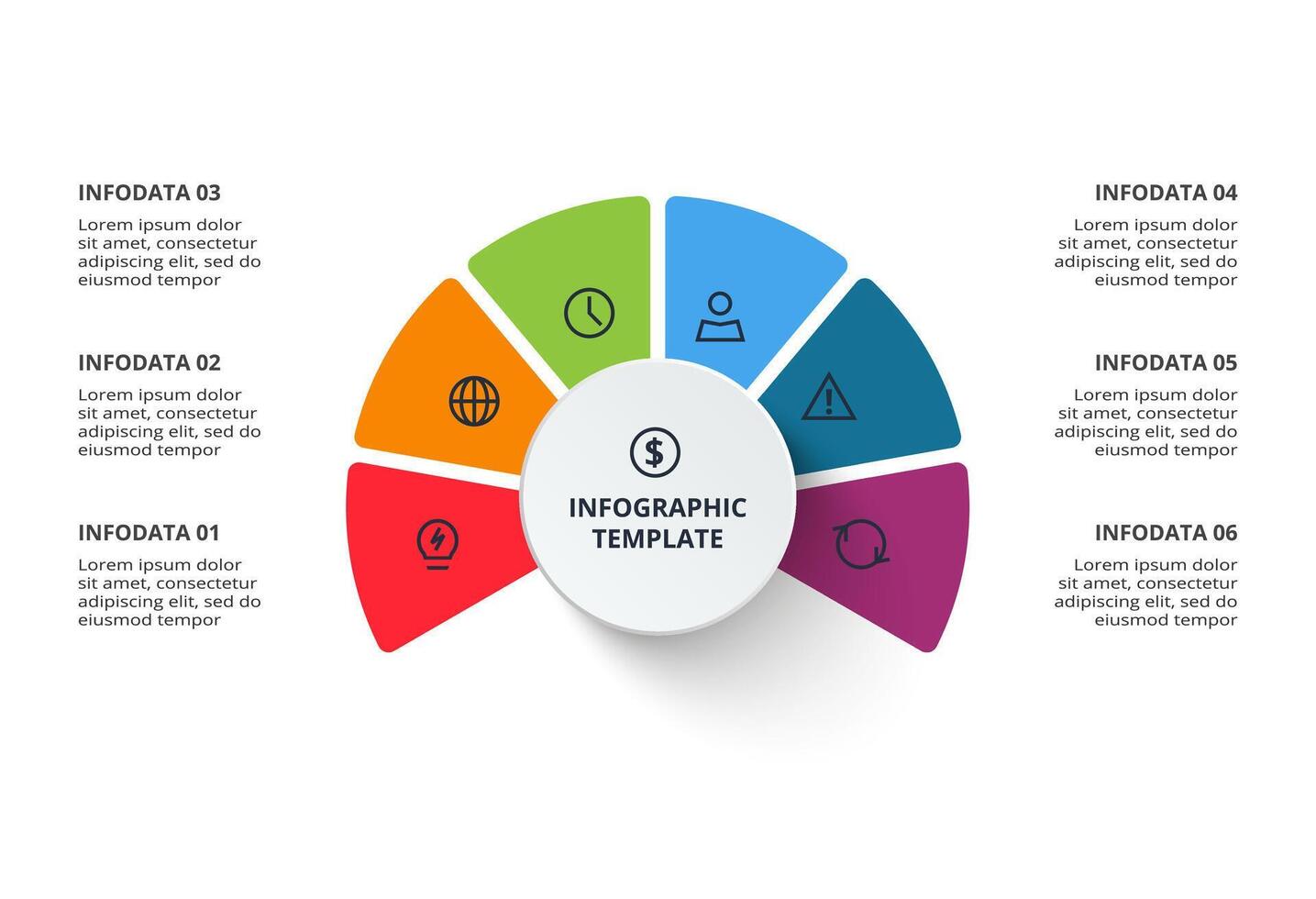 INFODATA 03
Lorem ipsum dolor sit amet, consectetur adipiscing elit, sed do eiusmod tempor

INFODATA 02
Lorem ipsum dolor sit amet, consectetur adipiscing elit, sed do eiusmod tempor

INFODATA 01
Lorem ipsum dolor sit amet, consectetur adipiscing elit, sed do eiusmod tempor

INFOGRAPHIC TEMPLATE

INFODATA 04
Lorem ipsum dolor sit amet, consectetur adipiscing elit, sed do eiusmod tempor

INFODATA 05
Lorem ipsum dolor sit amet, consectetur adipiscing elit, sed do eiusmod tempor

INFODATA 06
Lorem ipsum dolor sit amet, consectetur adipiscing elit, sed do eiusmod tempor