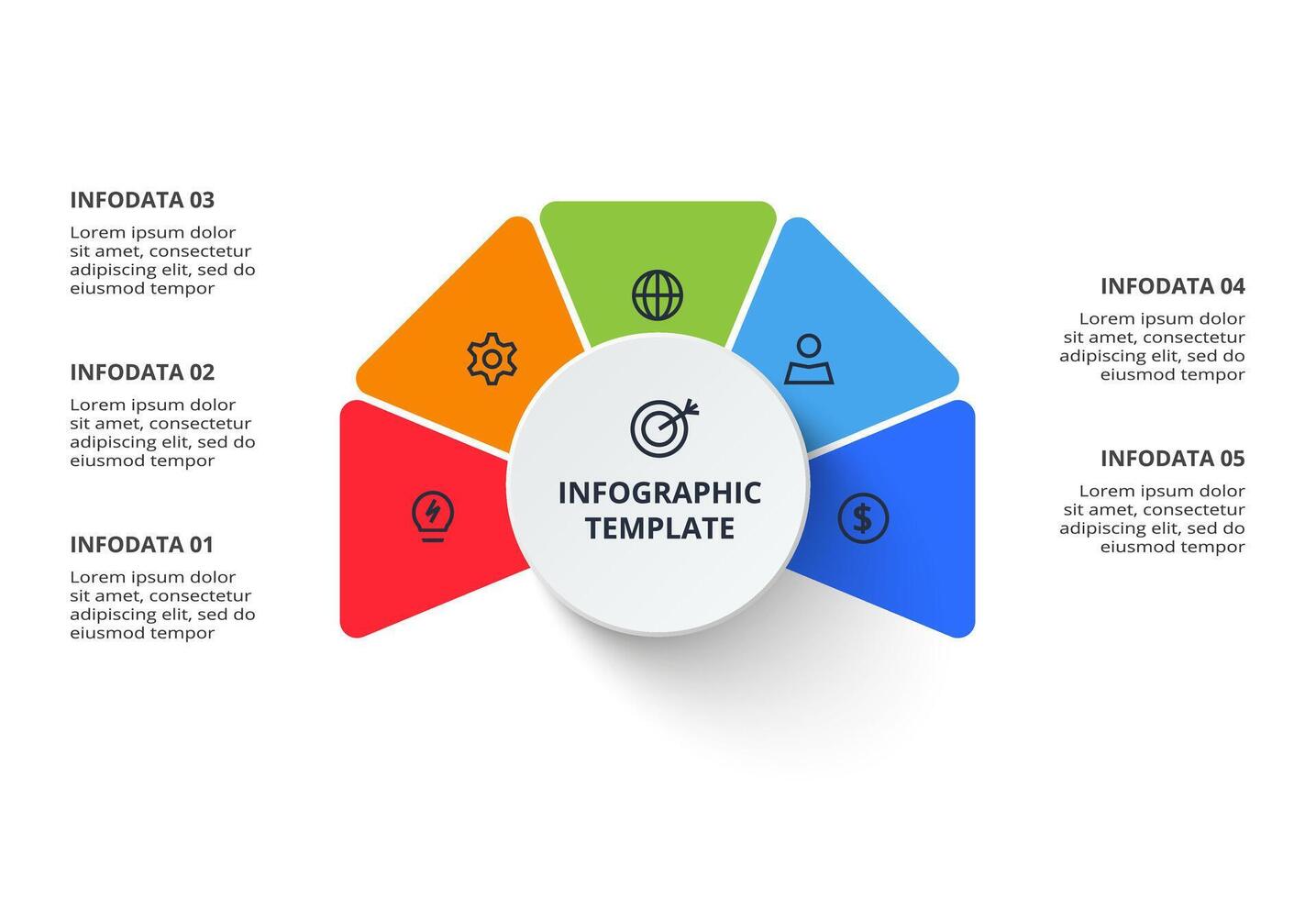 INFODATA 03

Lorem ipsum dolor sit amet, consectetur adipiscing elit, sed do eiusmod tempor

INFODATA 02

Lorem ipsum dolor sit amet, consectetur adipiscing elit, sed do eiusmod tempor

INFODATA 01

Lorem ipsum dolor sit amet, consectetur adipiscing elit, sed do eiusmod tempor

INFOGRAPHIC TEMPLATE

INFODATA 04

Lorem ipsum dolor sit amet, consectetur adipiscing elit, sed do eiusmod tempor

INFODATA 05

Lorem ipsum dolor sit amet, consectetur adipiscing elit, sed do eiusmod tempor