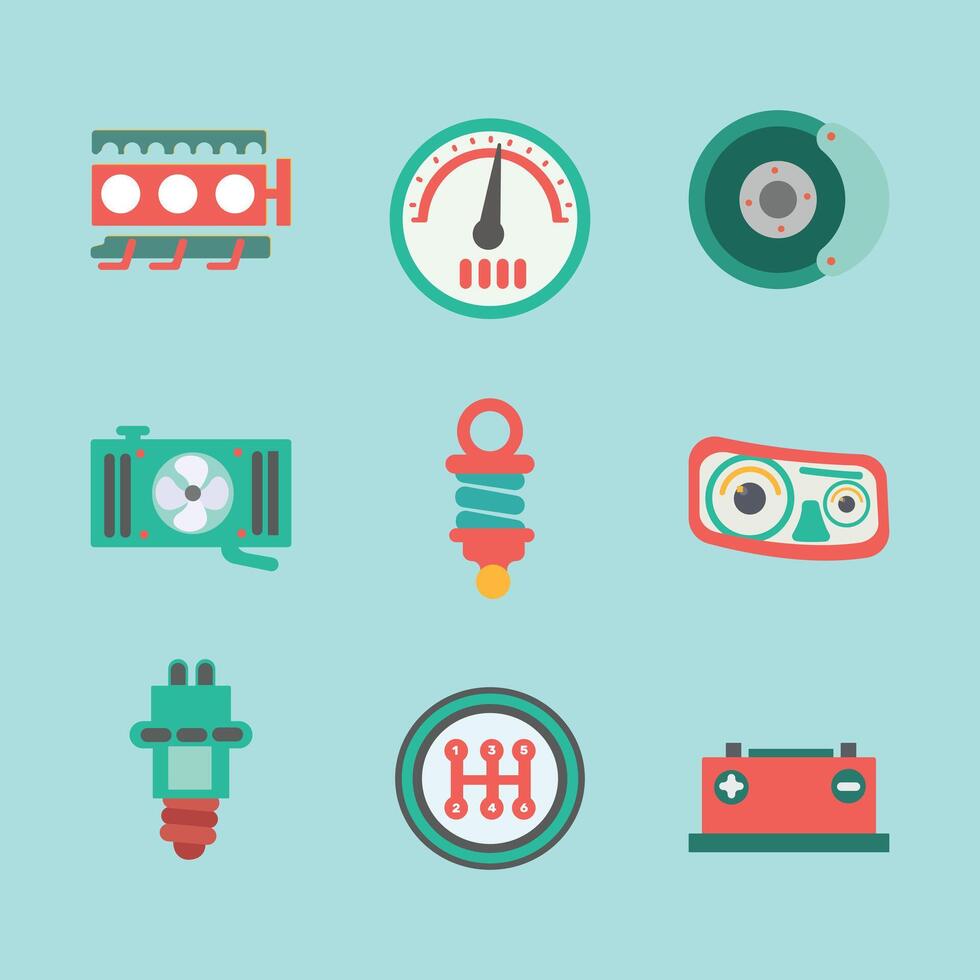 1 3 5
2 4 6