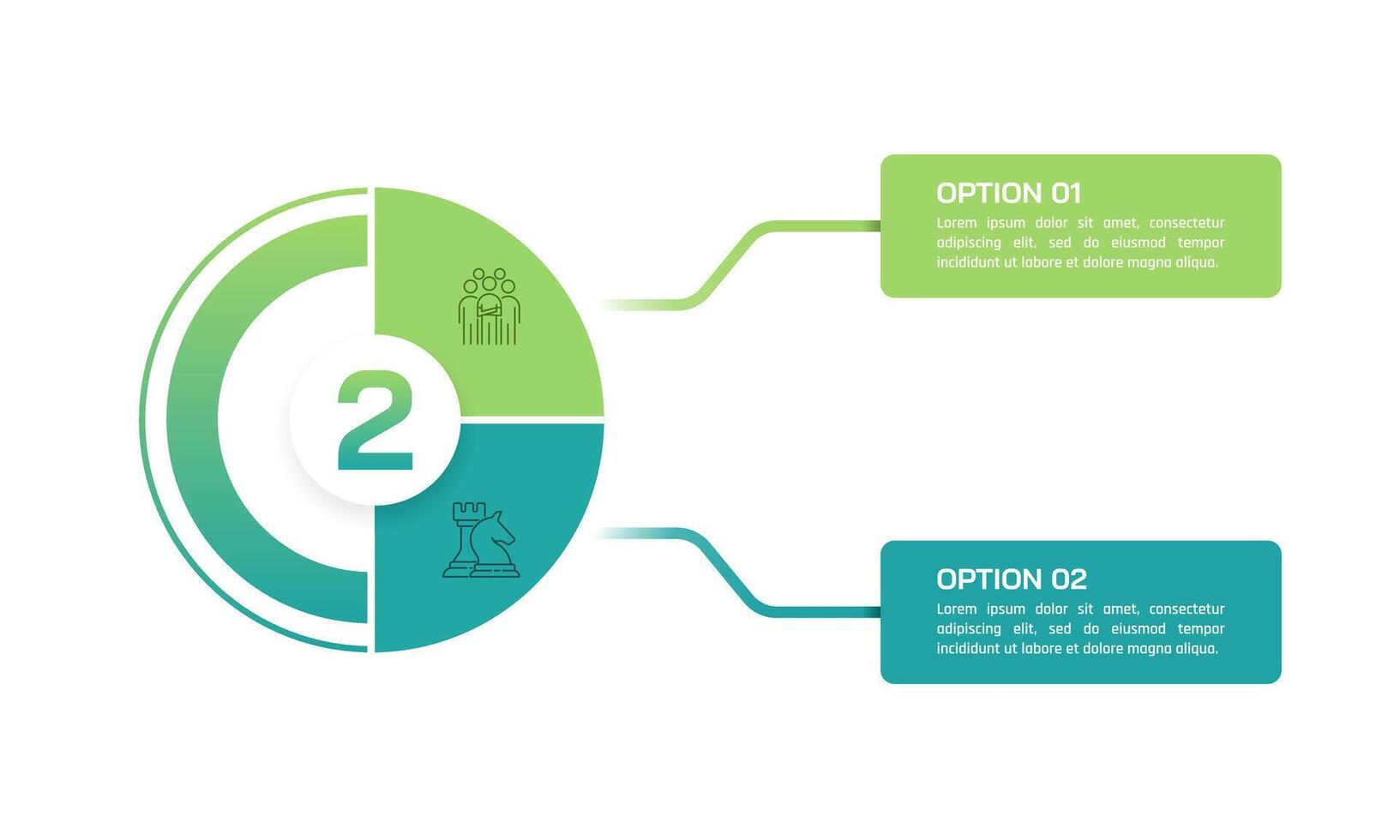 2

OPTION 01
Lorem ipsum dolor sit amet, consectetur adipiscing elit, sed do eiusmod tempor incididunt ut labore et dolore magna aliqua.

OPTION 02
Lorem ipsum dolor sit amet, consectetur adipiscing elit, sed do eiusmod tempor incididunt ut labore et dolore magna aliqua.