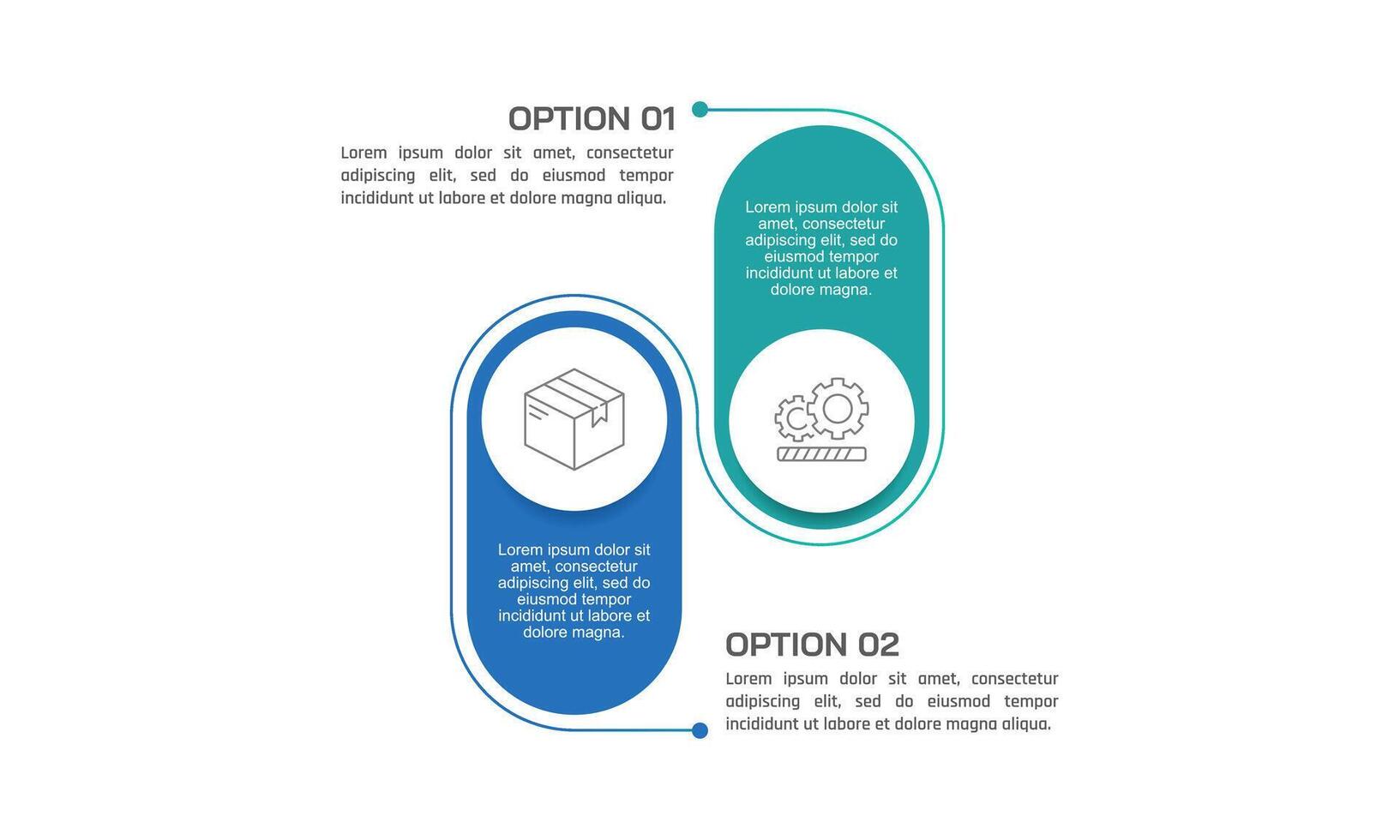 OPTION 01

Lorem ipsum dolor sit amet, consectetur adipiscing elit, sed do eiusmod tempor incididunt ut labore et dolore magna aliqua.

Lorem ipsum dolor sit amet, consectetur adipiscing elit, sed do eiusmod tempor incididunt ut labore et dolore magna.

Lorem ipsum dolor sit amet, consectetur adipiscing elit, sed do eiusmod tempor incididunt ut labore et dolore magna.

OPTION 02

Lorem ipsum dolor sit amet, consectetur adipiscing elit, sed do eiusmod tempor incididunt ut labore et dolore magna aliqua.