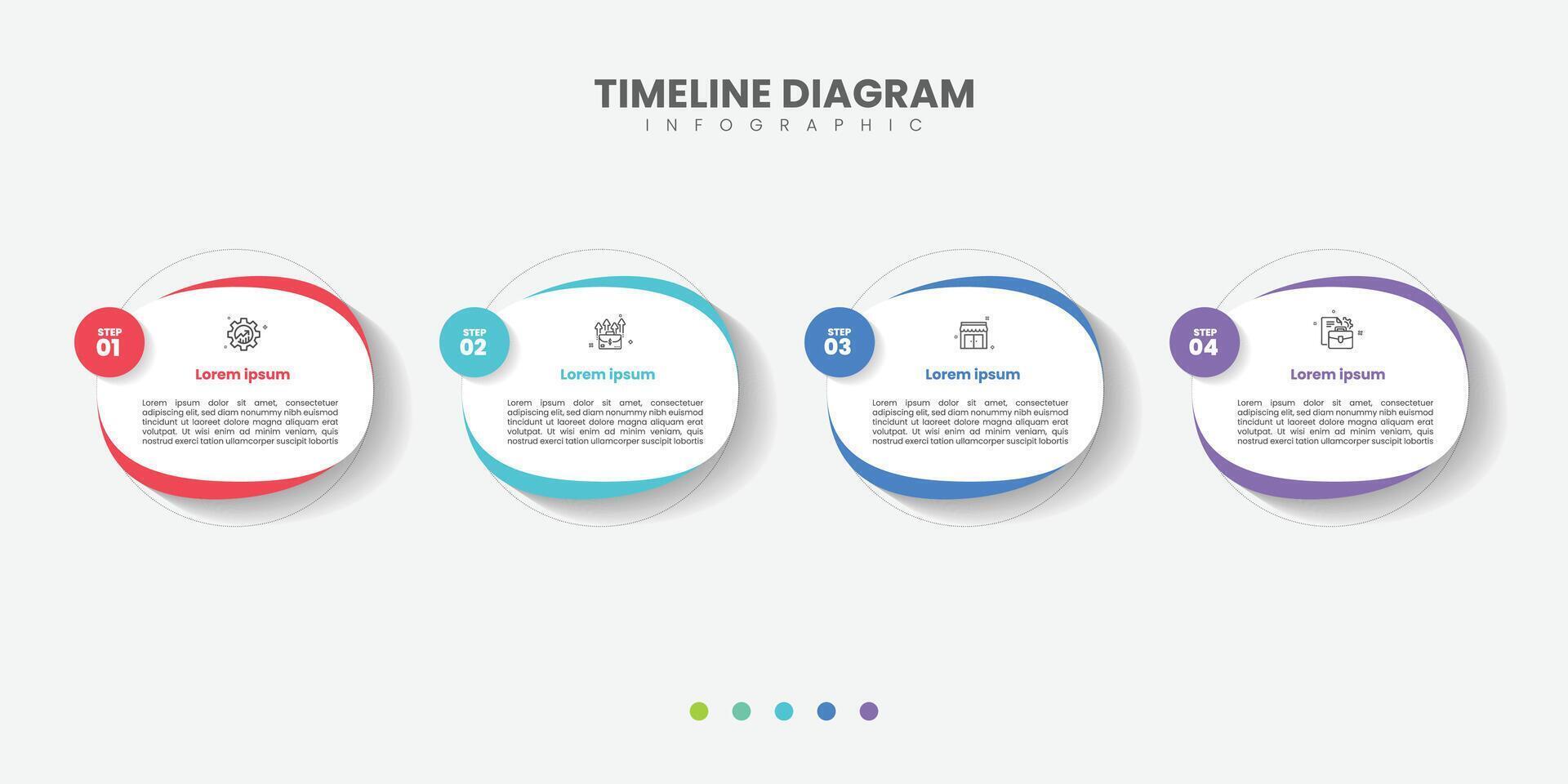 TIMELINE DIAGRAM
INFOGRAPHIC

STEP 01

Lorem ipsum

Lorem ipsum dolor sit amet, consectetuer adipiscing elit, sed diam nonummy nibh euismod tincidunt ut laoreet dolore magna aliquam erat volutpat. Ut wisi enim ad minim veniam, quis nostrud exerci tation ullamcorper suscipit lobortis

STEP 02

Lorem ipsum

Lorem ipsum dolor sit amet, consectetuer adipiscing elit, sed diam nonummy nibh euismod tincidunt ut laoreet dolore magna aliquam erat volutpat. Ut wisi enim ad minim veniam, quis nostrud exerci tation ullamcorper suscipit lobortis

STEP 03

Lorem ipsum

Lorem ipsum dolor sit amet, consectetuer adipiscing elit, sed diam nonummy nibh euismod tincidunt ut laoreet dolore magna aliquam erat volutpat. Ut wisi enim ad minim veniam, quis nostrud exerci tation ullamcorper suscipit lobortis

STEP 04

Lorem ipsum

Lorem ipsum dolor sit amet, consectetuer adipiscing elit, sed diam nonummy nibh euismod tincidunt ut laoreet dolore magna aliquam erat volutpat. Ut wisi enim ad minim veniam, quis nostrud exerci tation ullamcorper suscipit lobortis