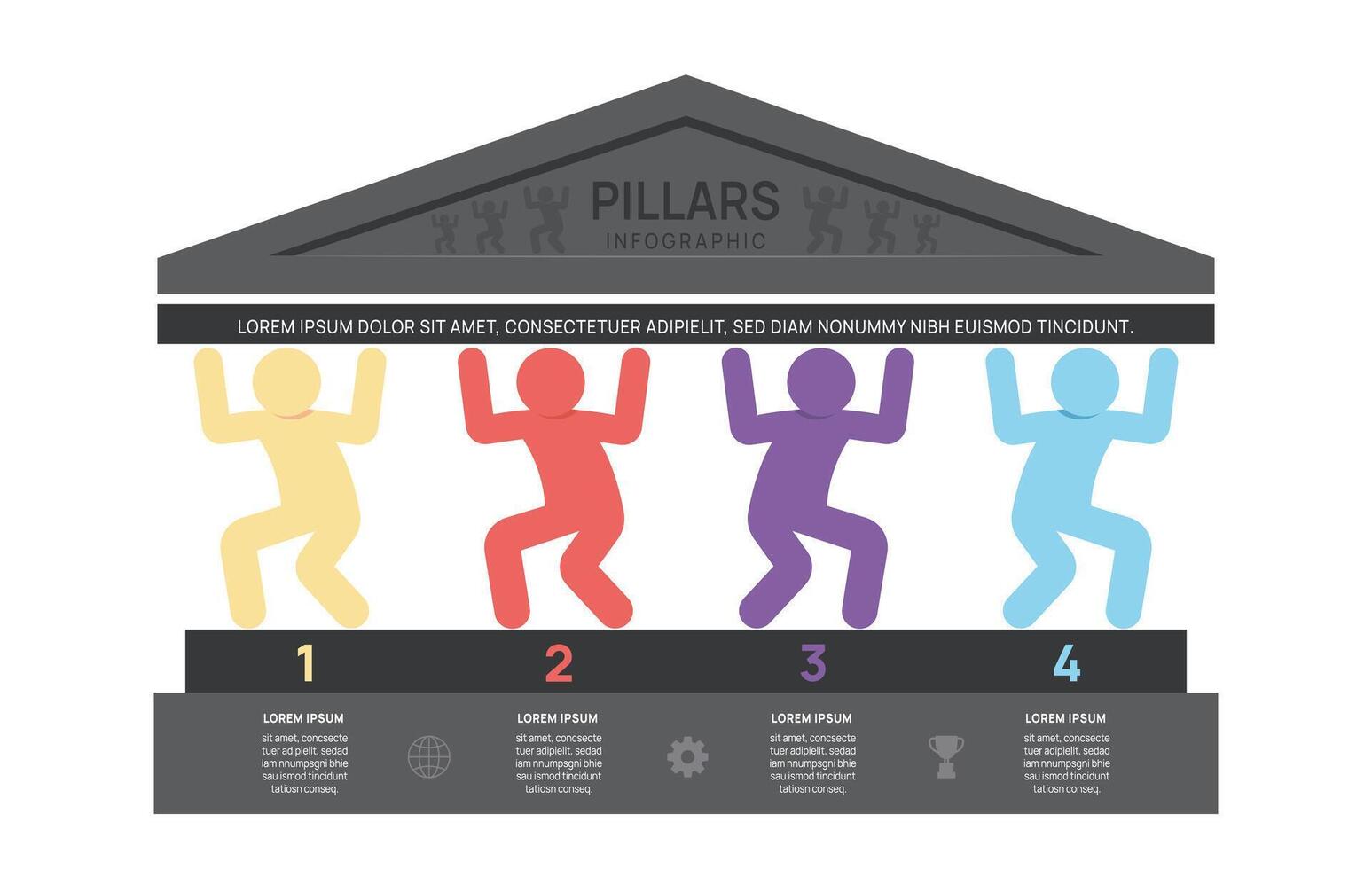 PILLARS
INFOGRAPHIC

LOREM IPSUM DOLOR SIT AMET, CONSECTETUER ADIPIELIT, SED DIAM NONUMMY NIBH EUISMOD TINCIDUNT.

1

2

3

4

LOREM IPSUM
sit amet, concsecte tuer adipielit, sedad iam nnumpsgni bhie sau ismod tincidunt tatiosn conseq.

LOREM IPSUM
sit amet, concsecte tuer adipielit, sedad iam nnumpsgni bhie sau ismod tincidunt tatiosn conseq.

LOREM IPSUM
sit amet, concsecte tuer adipielit, sedad iam nnumpsgni bhie sau ismod tincidunt tatiosn conseq.

LOREM IPSUM
sit amet, concsecte tuer adipielit, sedad iam nnumpsgni bhie sau ismod tincidunt tatiosn conseq.