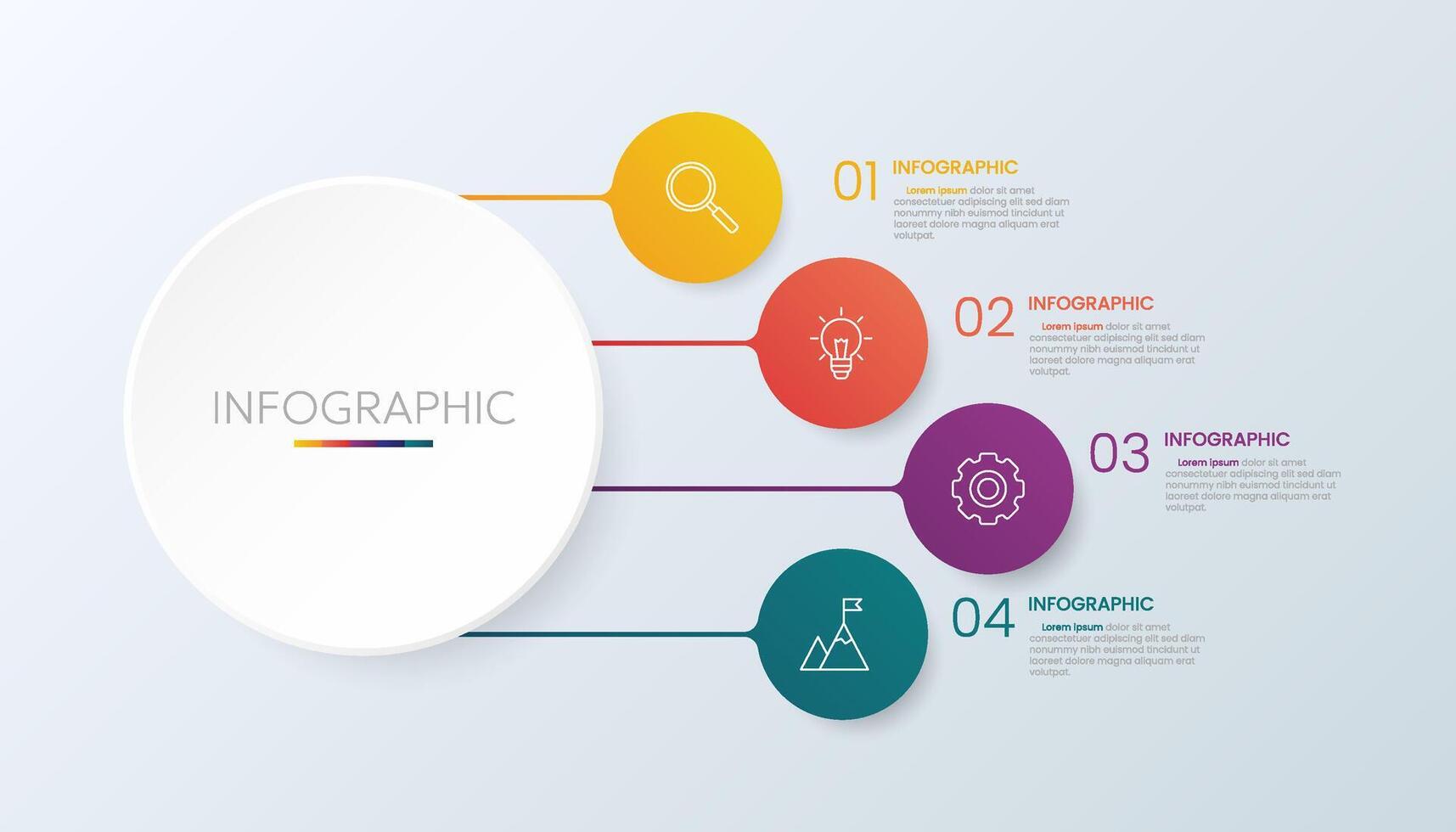 INFOGRAPHIC

01 INFOGRAPHIC
Lorem ipsum dolor sit amet consectetuer adipiscing elit sed diam nonummy nibh euismod tincidunt ut laoreet dolore magna aliquam erat volutpat.

02 INFOGRAPHIC
Lorem ipsum dolor sit amet consectetuer adipiscing elit sed diam nonummy nibh euismod tincidunt ut laoreet dolore magna aliquam erat volutpat.

03 INFOGRAPHIC
Lorem ipsum dolor sit amet consectetuer adipiscing elit sed diam nonummy nibh euismod tincidunt ut laoreet dolore magna aliquam erat volutpat.

04 INFOGRAPHIC
Lorem ipsum dolor sit amet consectetuer adipiscing elit sed diam nonummy nibh euismod tincidunt ut laoreet dolore magna aliquam erat volutpat.