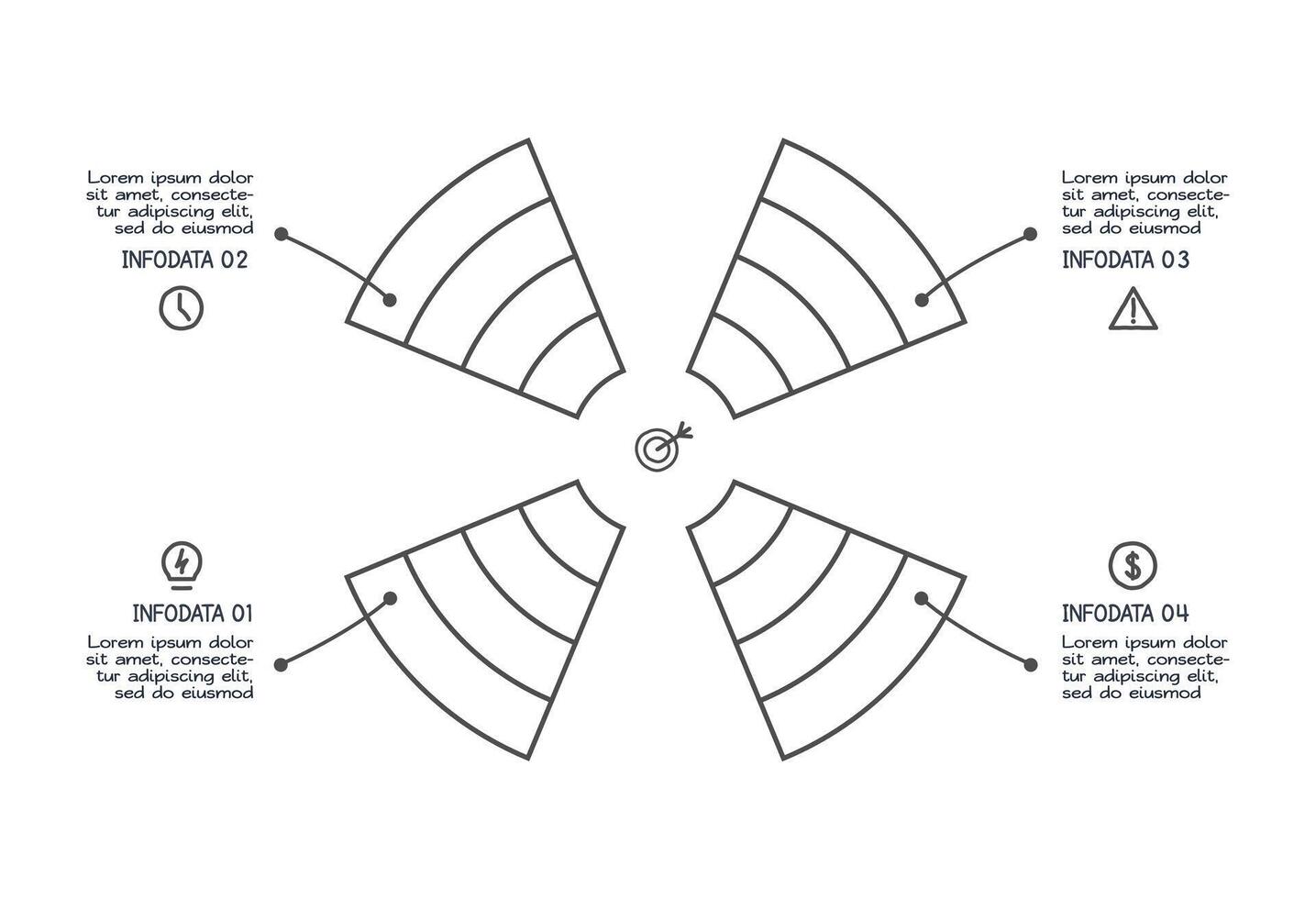 Lorem ipsum dolor sit amet, consectetur adipiscing elit, sed do eiusmod

INFODATA 02

Lorem ipsum dolor sit amet, consectetur adipiscing elit, sed do eiusmod

INFODATA 03

INFODATA 01

Lorem ipsum dolor sit amet, consectetur adipiscing elit, sed do eiusmod

INFODATA 04

Lorem ipsum dolor sit amet, consectetur adipiscing elit, sed do eiusmod