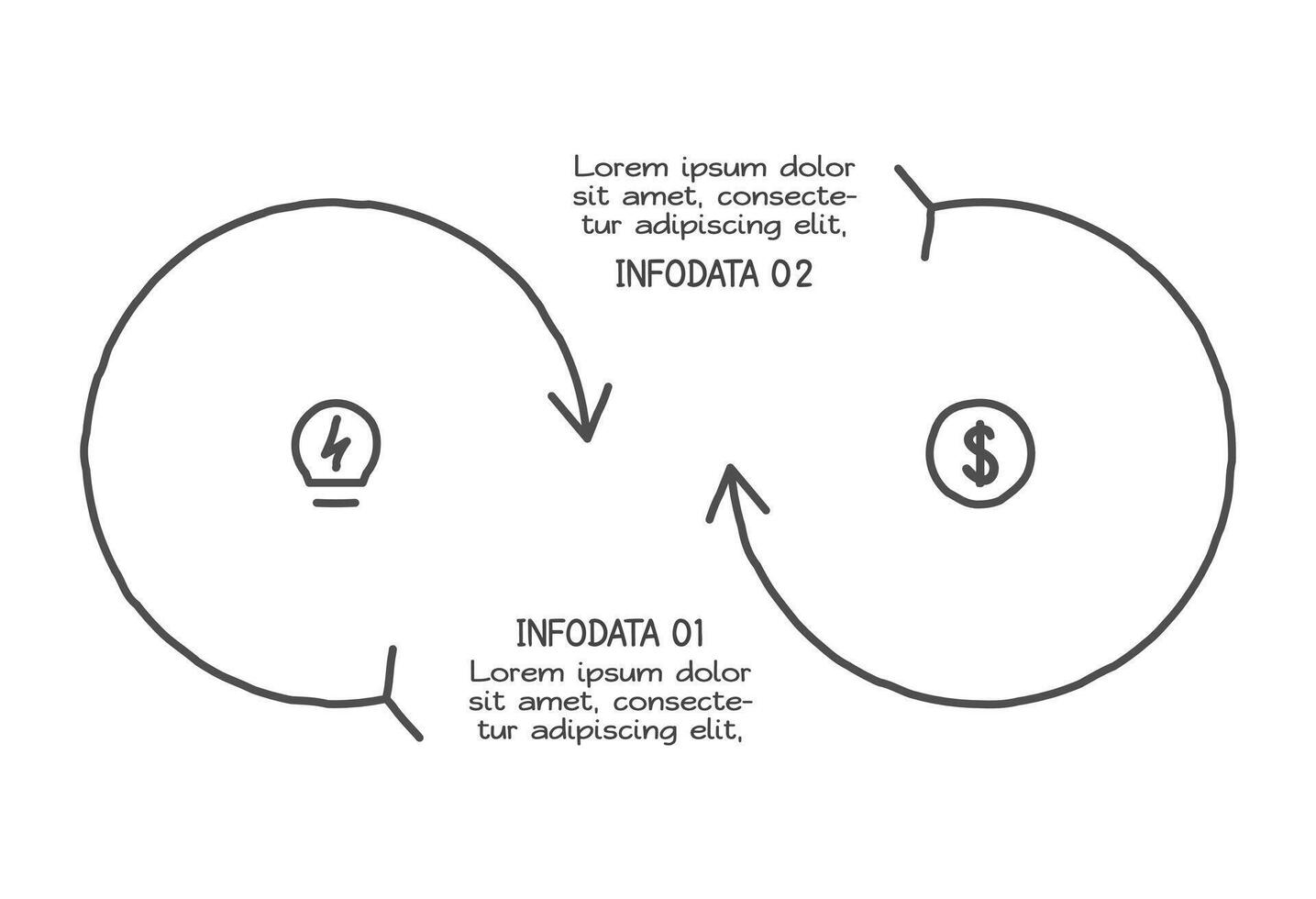 Lorem ipsum dolor sit amet, consectetur adipiscing elit,

INFODATA 02

$

INFODATA 01

Lorem ipsum dolor sit amet, consectetur adipiscing elit,