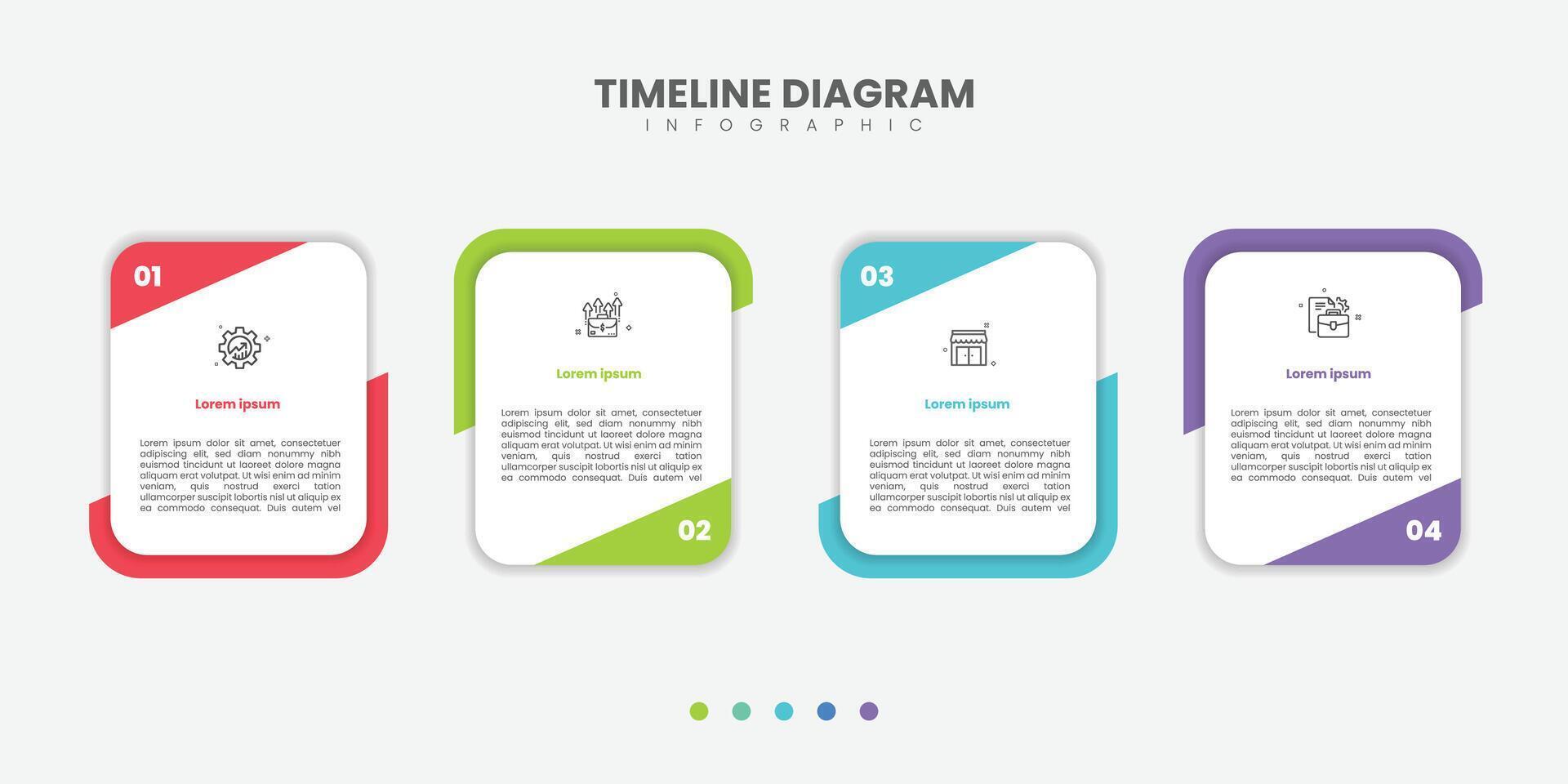 TIMELINE DIAGRAM
INFOGRAPHIC

01

Lorem ipsum

Lorem ipsum dolor sit amet, consectetuer adipiscing elit, sed diam nonummy nibh euismod tincidunt ut laoreet dolore magna aliquam erat volutpat. Ut wisi enim ad minim veniam, quis nostrud exerci tation ullamcorper suscipit lobortis nisl ut aliquip ex ea commodo consequat. Duis autem vel

Lorem ipsum

Lorem ipsum dolor sit amet, consectetuer adipiscing elit, sed diam nonummy nibh euismod tincidunt ut laoreet dolore magna aliquam erat volutpat. Ut wisi enim ad minim veniam, quis nostrud exerci tation ullamcorper suscipit lobortis nisl ut aliquip ex ea commodo consequat. Duis autem vel

02

03

Lorem ipsum

Lorem ipsum dolor sit amet, consectetuer adipiscing elit, sed diam nonummy nibh euismod tincidunt ut laoreet dolore magna aliquam erat volutpat. Ut wisi enim ad minim veniam, quis nostrud exerci tation ullamcorper suscipit lobortis nisl ut aliquip ex ea commodo consequat. Duis autem vel

Lorem ipsum

Lorem ipsum dolor sit amet, consectetuer adipiscing elit, sed diam nonummy nibh euismod tincidunt ut laoreet dolore magna aliquam erat volutpat. Ut wisi enim ad minim veniam, quis nostrud exerci tation ullamcorper suscipit lobortis nisl ut aliquip ex ea commodo consequat. Duis autem vel

04