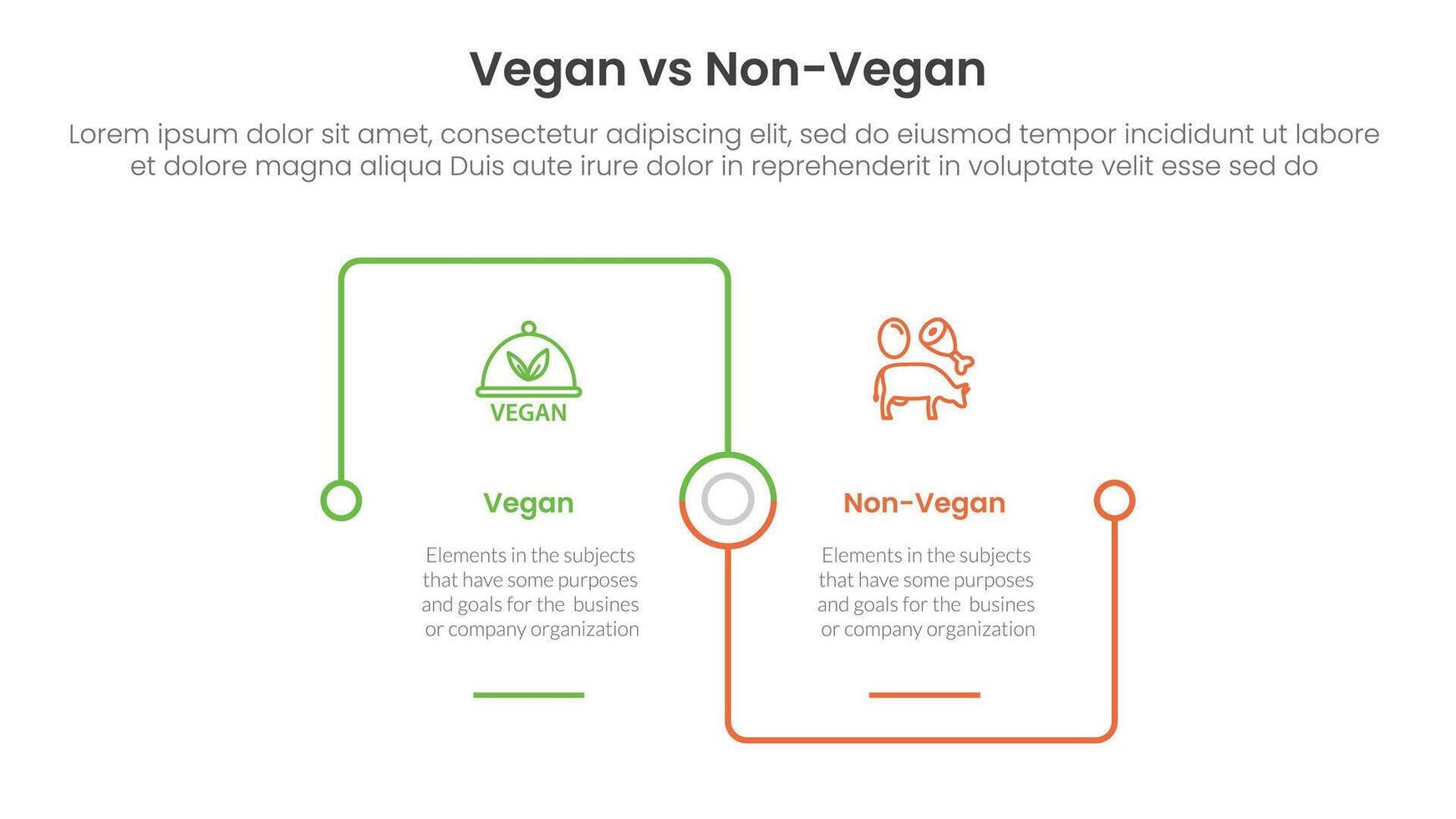 Vegan vs Non-Vegan

Lorem ipsum dolor sit amet, consectetur adipiscing elit, sed do eiusmod tempor incididunt ut labore et dolore magna aliqua Duis aute irure dolor in reprehenderit in voluptate velit esse sed do

VEGAN

Vegan

Elements in the subjects that have some purposes and goals for the busines or company organization

Non-Vegan

Elements in the subjects that have some purposes and goals for the busines or company organization