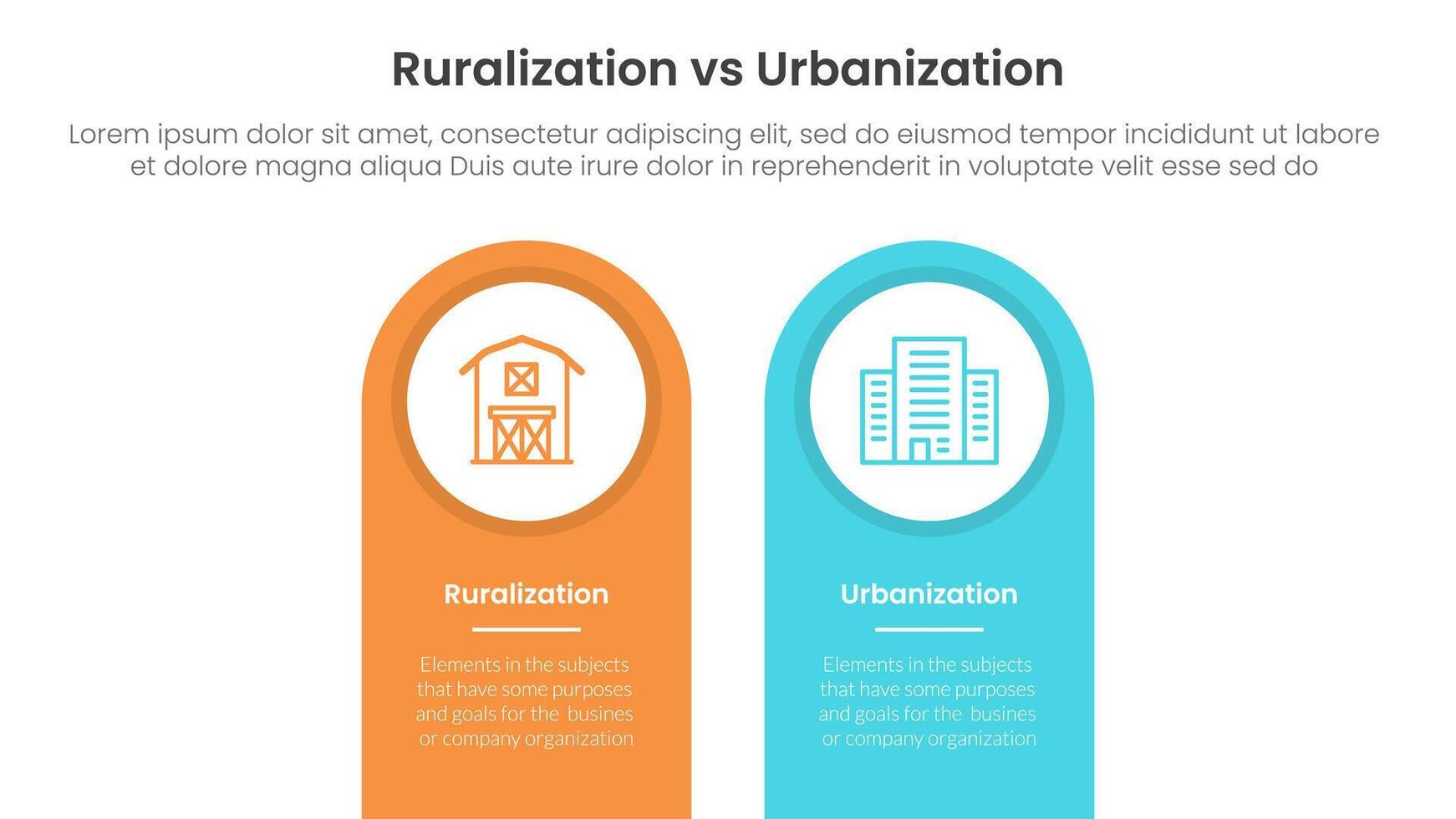 Ruralization vs Urbanization

Lorem ipsum dolor sit amet, consectetur adipiscing elit, sed do eiusmod tempor incididunt ut labore et dolore magna aliqua Duis aute irure dolor in reprehenderit in voluptate velit esse sed do

Ruralization

Elements in the subjects that have some purposes and goals for the busines or company organization

Urbanization

Elements in the subjects that have some purposes and goals for the busines or company organization