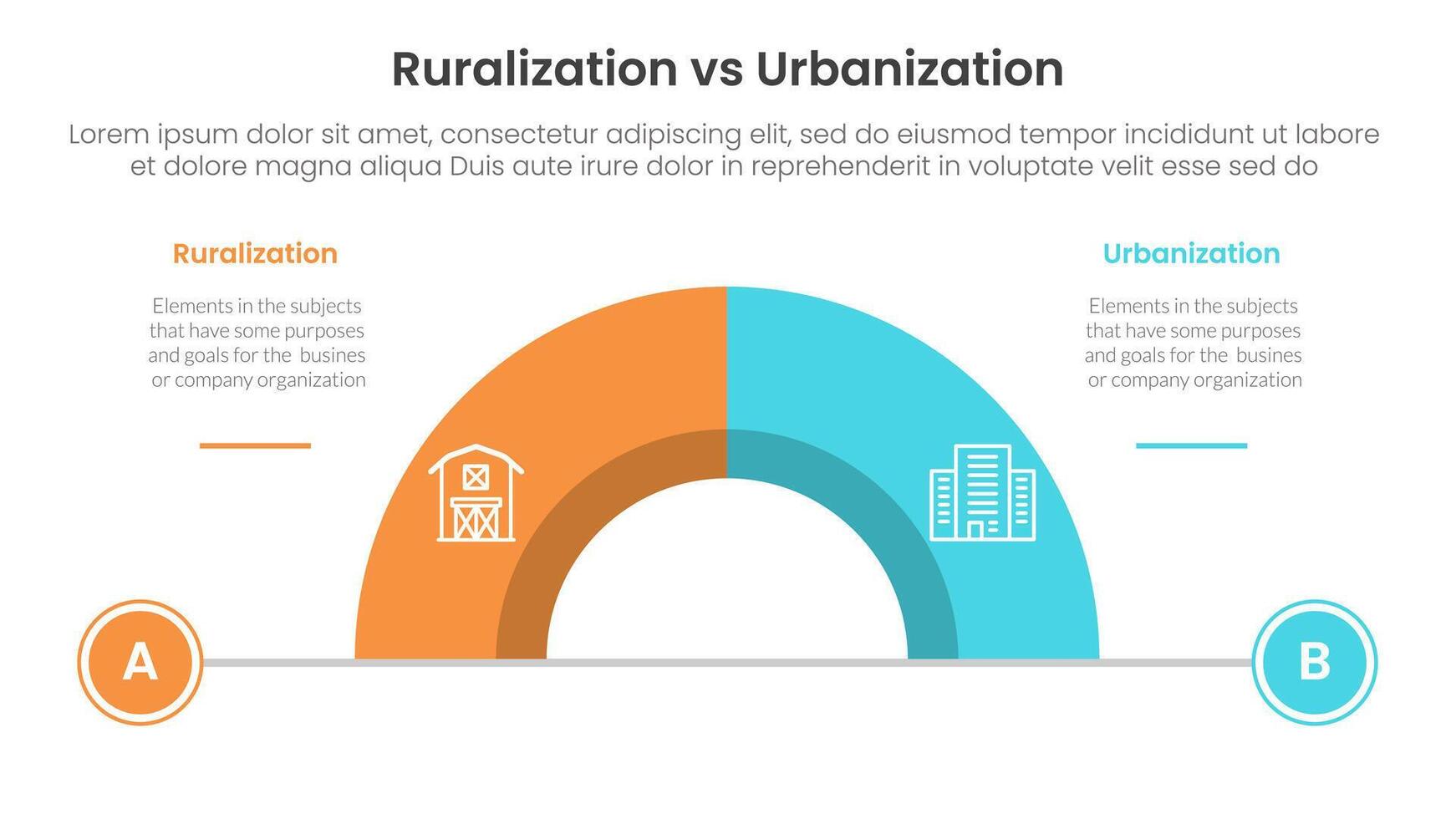 Ruralization vs Urbanization

Lorem ipsum dolor sit amet, consectetur adipiscing elit, sed do eiusmod tempor incididunt ut labore et dolore magna aliqua Duis aute irure dolor in reprehenderit in voluptate velit esse sed do

Ruralization

Elements in the subjects that have some purposes and goals for the busines or company organization

Urbanization

Elements in the subjects that have some purposes and goals for the busines or company organization

A

B