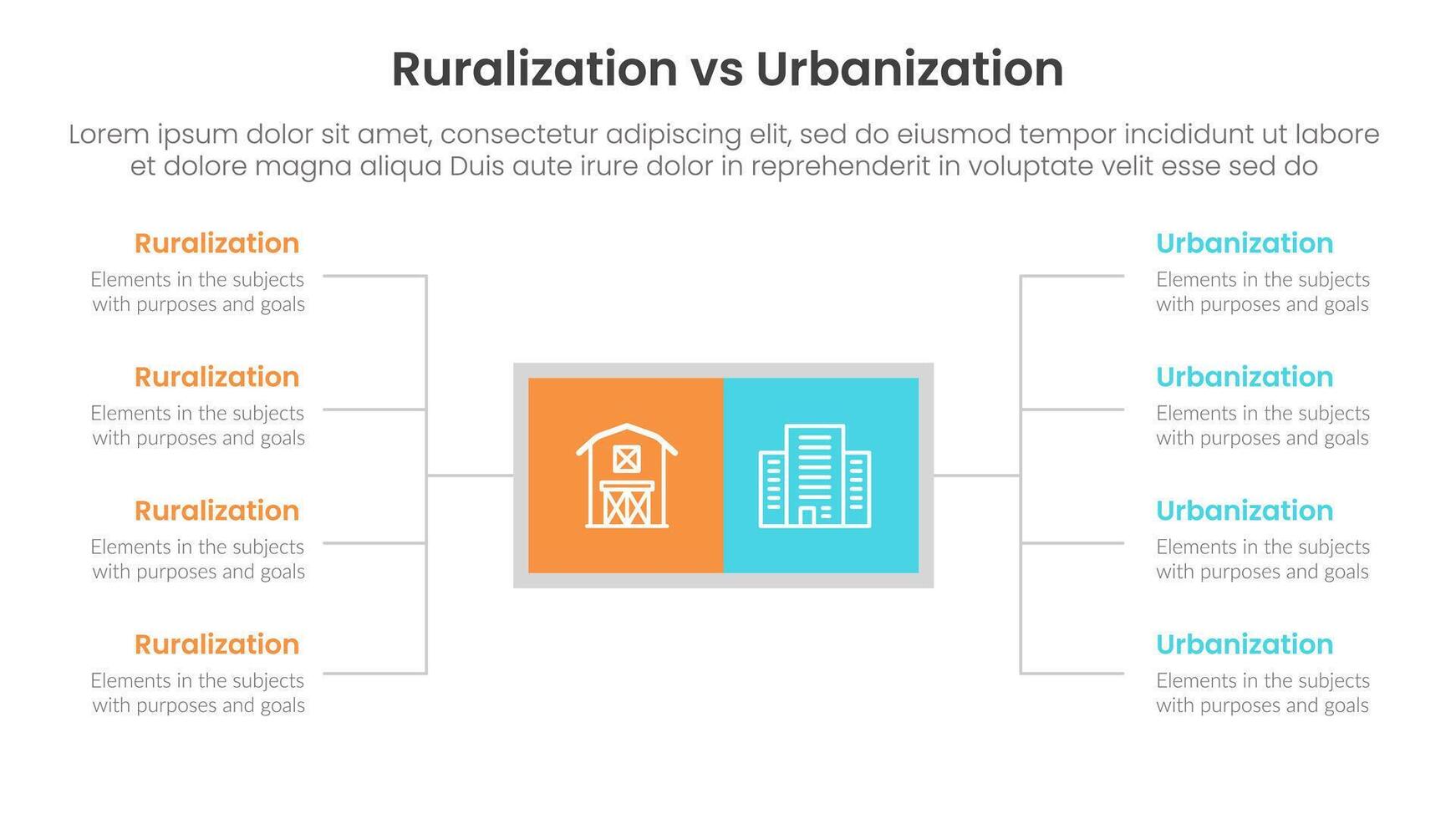 Ruralization vs Urbanization

Lorem ipsum dolor sit amet, consectetur adipiscing elit, sed do eiusmod tempor incididunt ut labore et dolore magna aliqua Duis aute irure dolor in reprehenderit in voluptate velit esse sed do

Ruralization
Elements in the subjects with purposes and goals

Ruralization
Elements in the subjects with purposes and goals

Ruralization
Elements in the subjects with purposes and goals

Ruralization
Elements in the subjects with purposes and goals

Urbanization
Elements in the subjects with purposes and goals

Urbanization
Elements in the subjects with purposes and goals

Urbanization
Elements in the subjects with purposes and goals

Urbanization
Elements in the subjects with purposes and goals