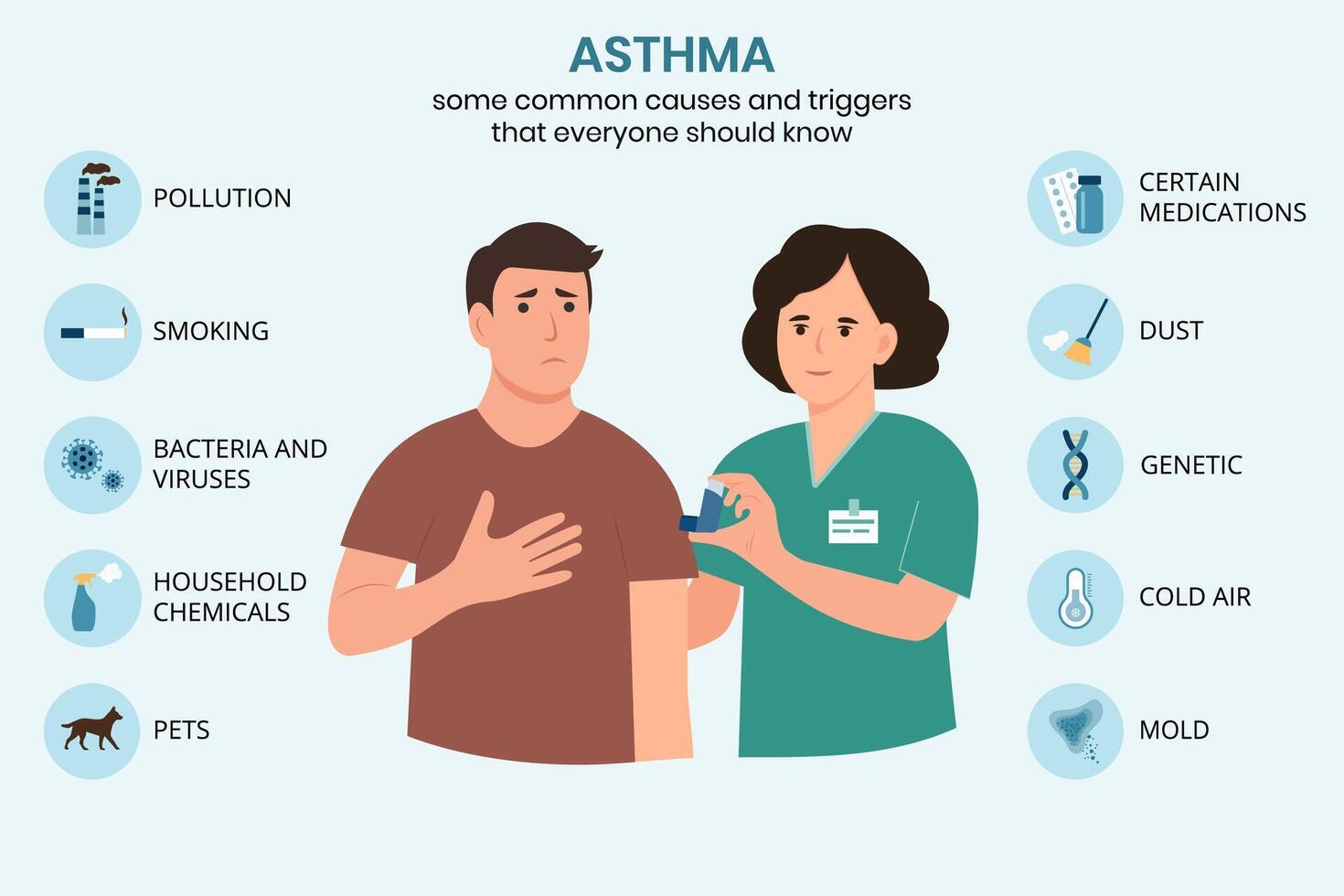 ASTHMA
some common causes and triggers that everyone should know

POLLUTION

SMOKING

BACTERIA AND VIRUSES

HOUSEHOLD CHEMICALS

PETS

CERTAIN MEDICATIONS

DUST

GENETIC

COLD AIR

MOLD