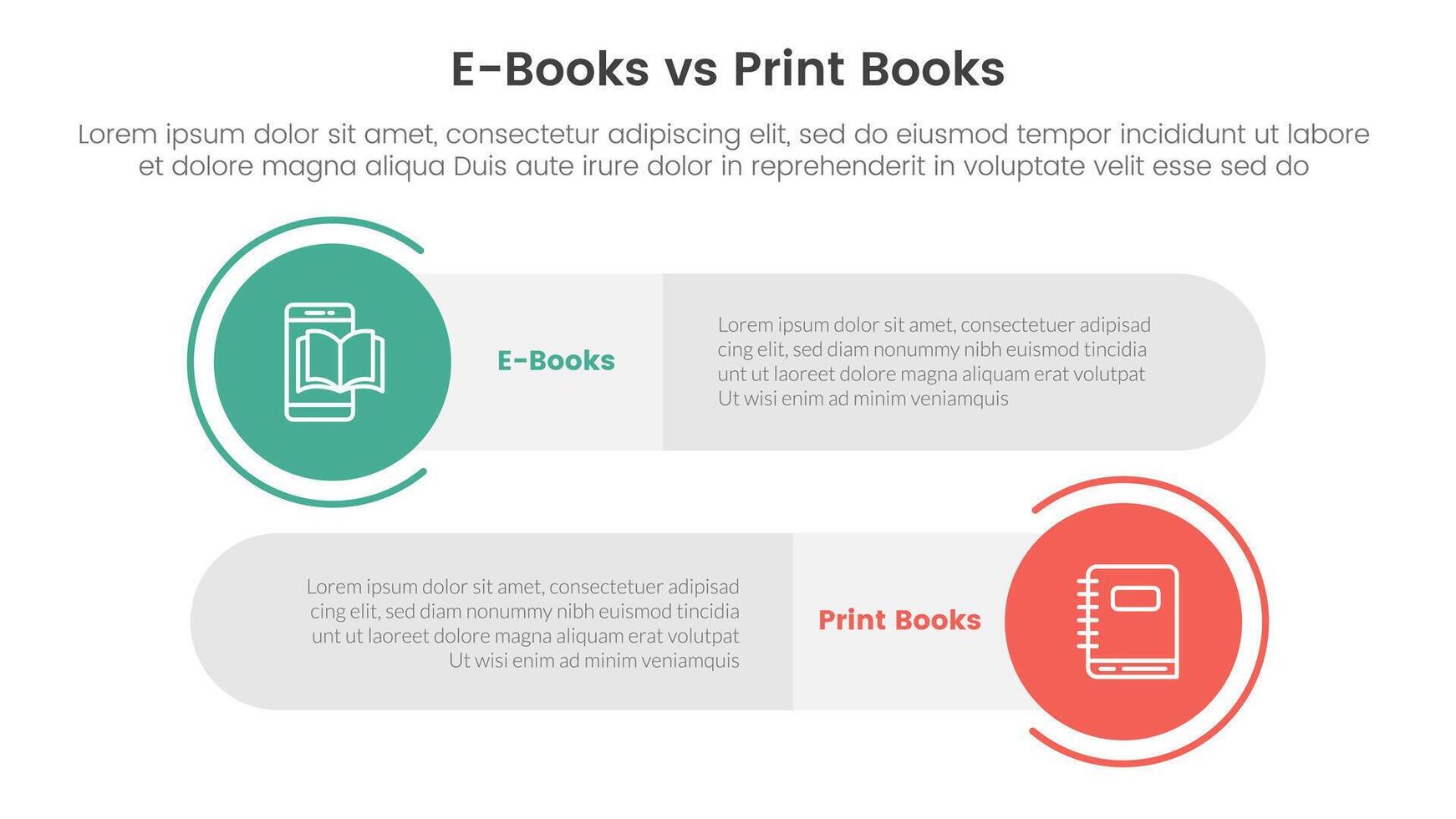 E-Books vs Print Books

Lorem ipsum dolor sit amet, consectetur adipiscing elit, sed do eiusmod tempor incididunt ut labore et dolore magna aliqua Duis aute irure dolor in reprehenderit in voluptate velit esse sed do

E-Books

Lorem ipsum dolor sit amet, consectetuer adipisad cing elit, sed diam nonummy nibh euismod tincidia unt ut laoreet dolore magna aliquam erat volutpat Ut wisi enim ad minim veniamquis

Lorem ipsum dolor sit amet, consectetuer adipisad cing elit, sed diam nonummy nibh euismod tincidia unt ut laoreet dolore magna aliquam erat volutpat Ut wisi enim ad minim veniamquis

Print Books